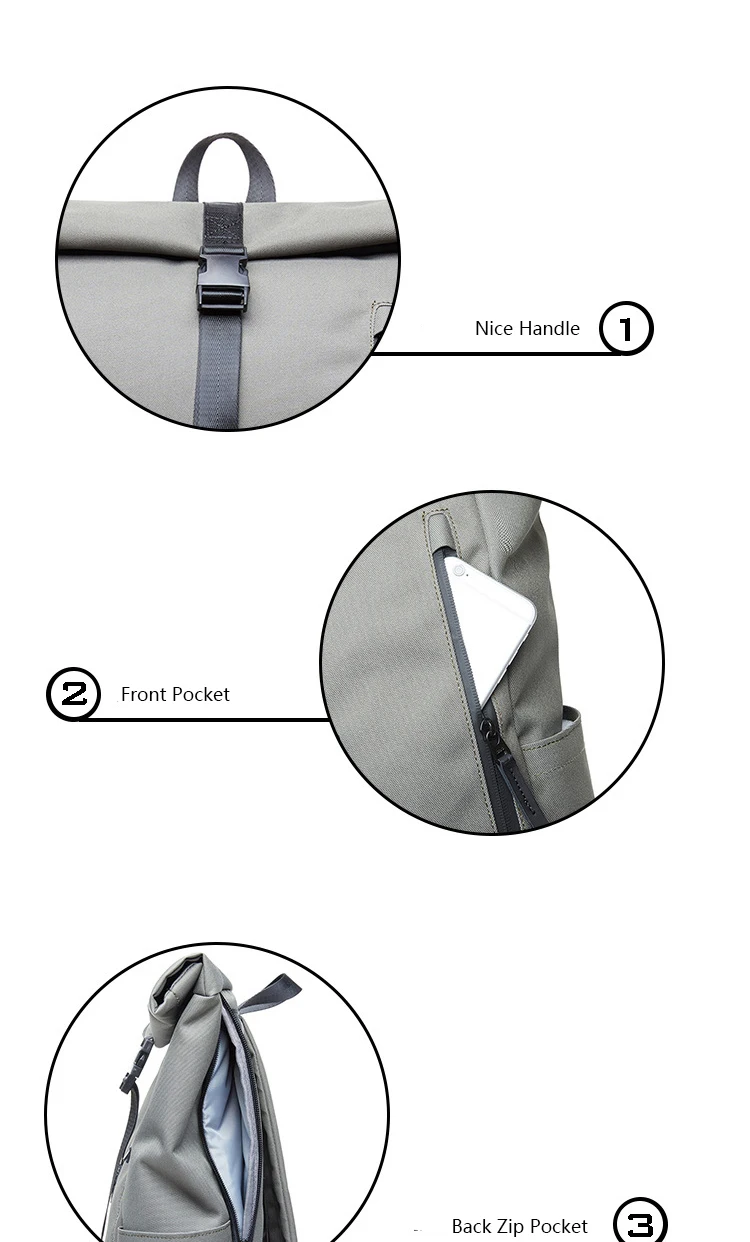 Nice Handle 1

2 Front Pocket

Back Zip Pocket 3