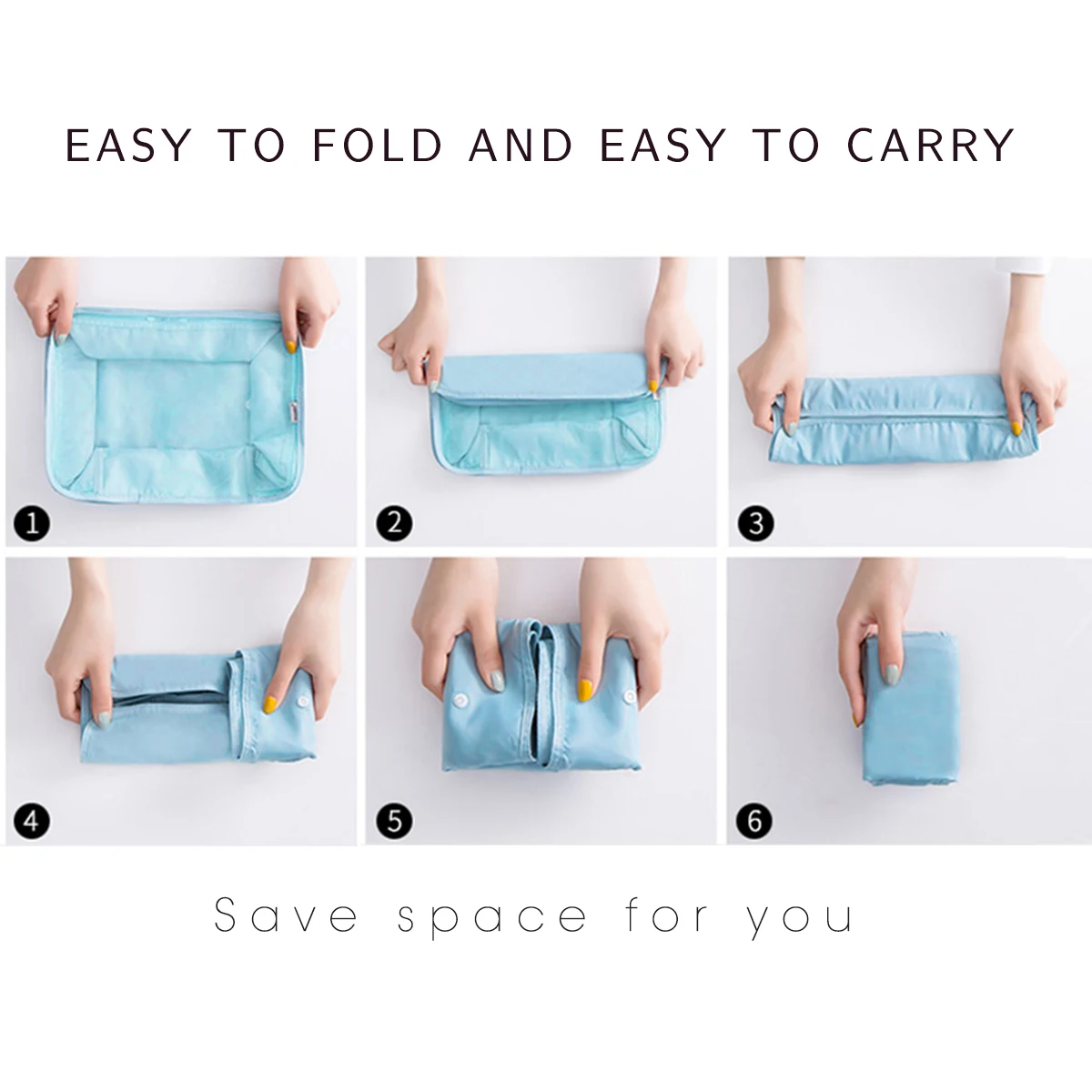 EASY TO FOLD AND EASY TO CARRY

1

2

3

4

5

6

Save space for you