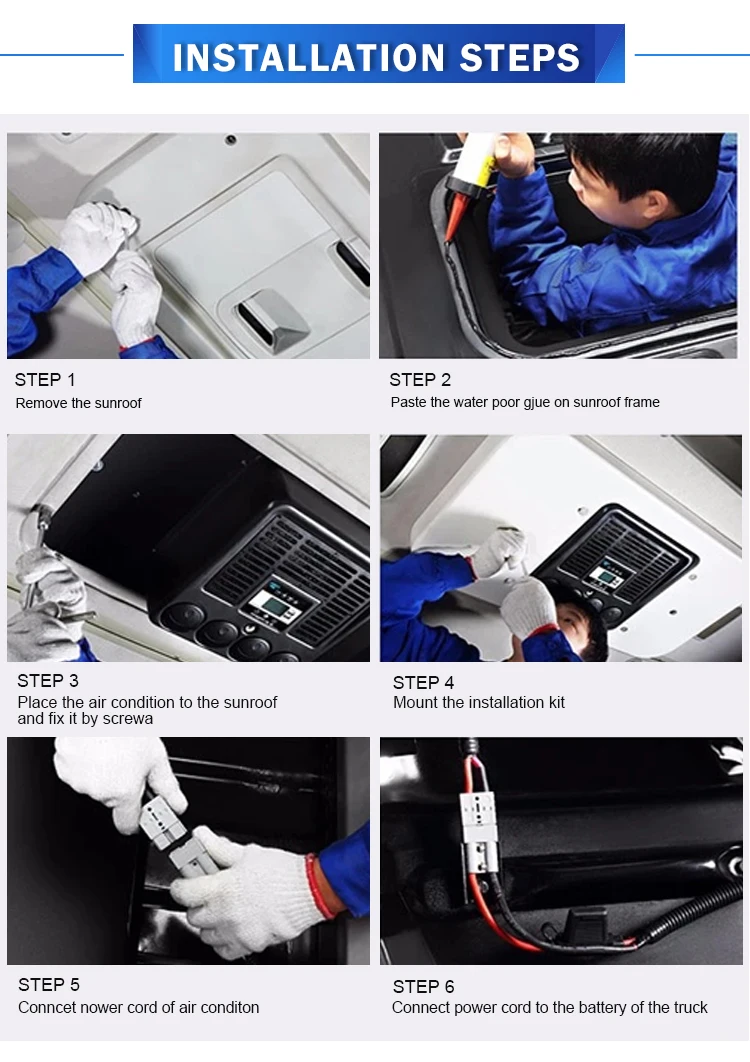 INSTALLATION STEPS

STEP 1
Remove the sunroof

STEP 2
Paste the water poor gjue on sunroof frame

STEP 3
Place the air condition to the sunroof and fix it by screwa

STEP 4
Mount the installation kit

STEP 5
Conncet nower cord of air conditon

STEP 6
Connect power cord to the battery of the truck