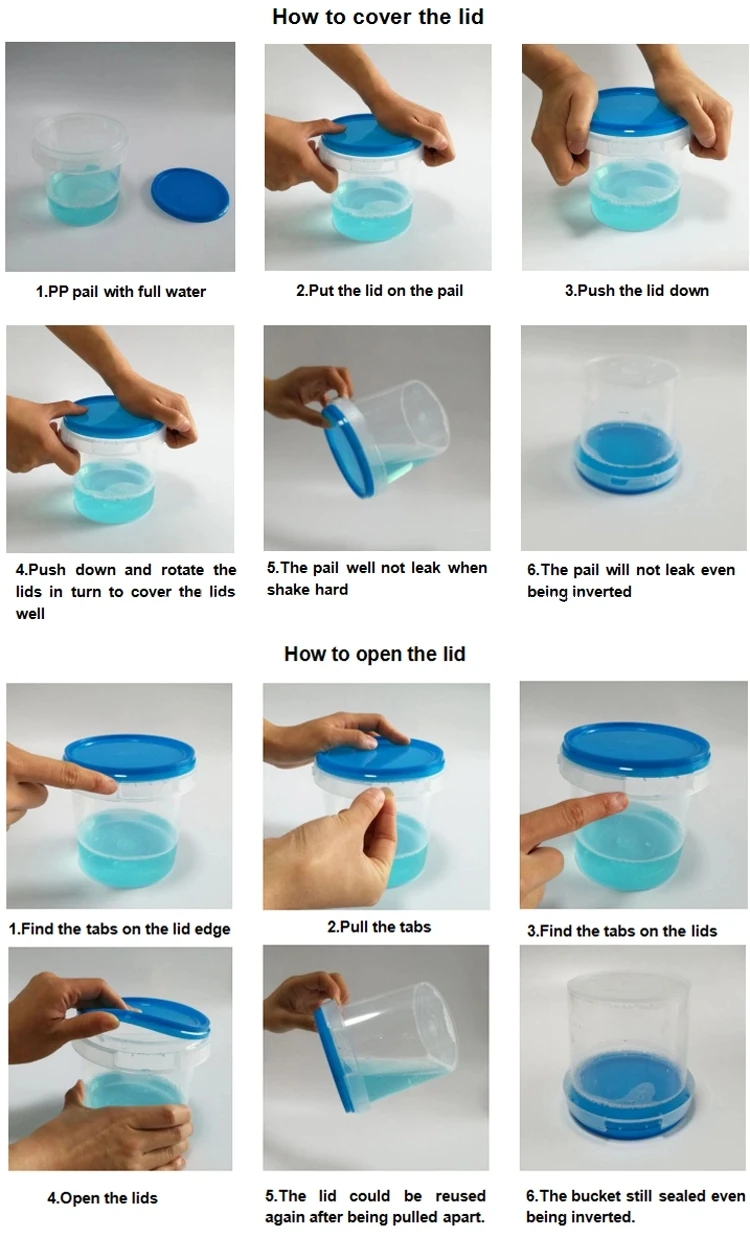 How to cover the lid

1.PP pail with full water

2.Put the lid on the pail

3.Push the lid down

4.Push down and rotate the lids in turn to cover the lids well

5.The pail well not leak when shake hard

6.The pail will not leak even being inverted

How to open the lid

1.Find the tabs on the lid edge

2.Pull the tabs

3.Find the tabs on the lids

4.Open the lids

5.The lid could be reused again after being pulled apart.

6.The bucket still sealed even being inverted.