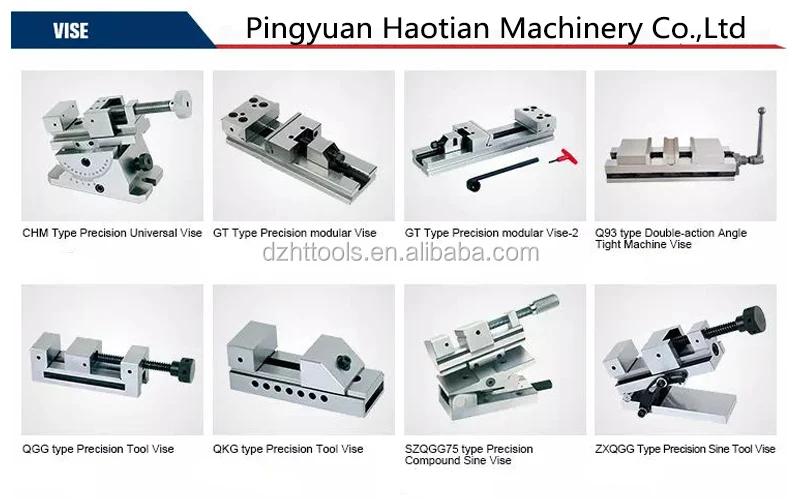 VISE

Pingyuan Haotian Machinery Co.,Ltd

CHM Type Precision Universal Vise

GT Type Precision modular Vise

GT Type Precision modular Vise-2

Q93 type Double-action Angle Tight Machine Vise

dzhttools.en.alibaba.com

QGG type Precision Tool Vise

QKG type Precision Tool Vise

SZQGG75 type Precision Compound Sine Vise

ZXQGG Type Precision Sine Tool Vise