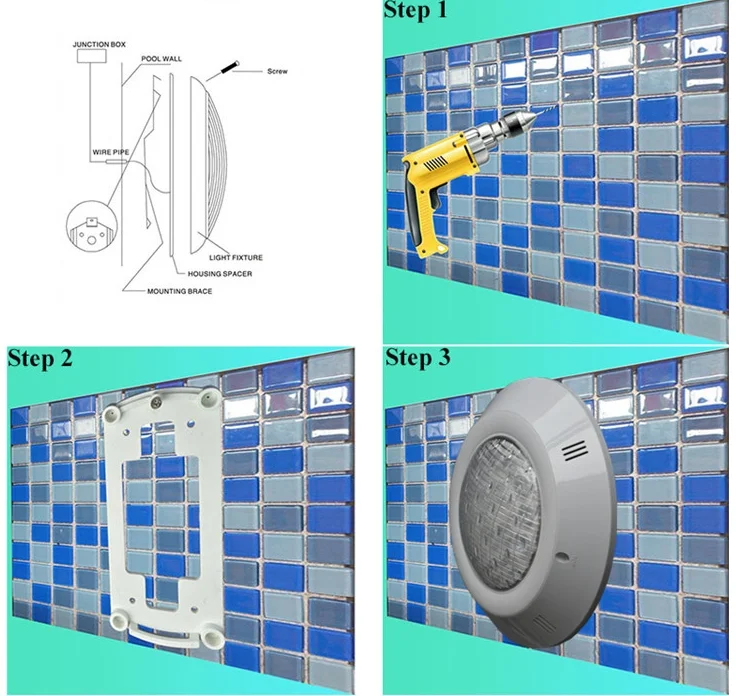 JUNCTION BOX
POOL WALL
Screw
WIRE PIPE
LIGHT FIXTURE
HOUSING SPACER
MOUNTING BRACE

Step 1

Step 2

Step 3