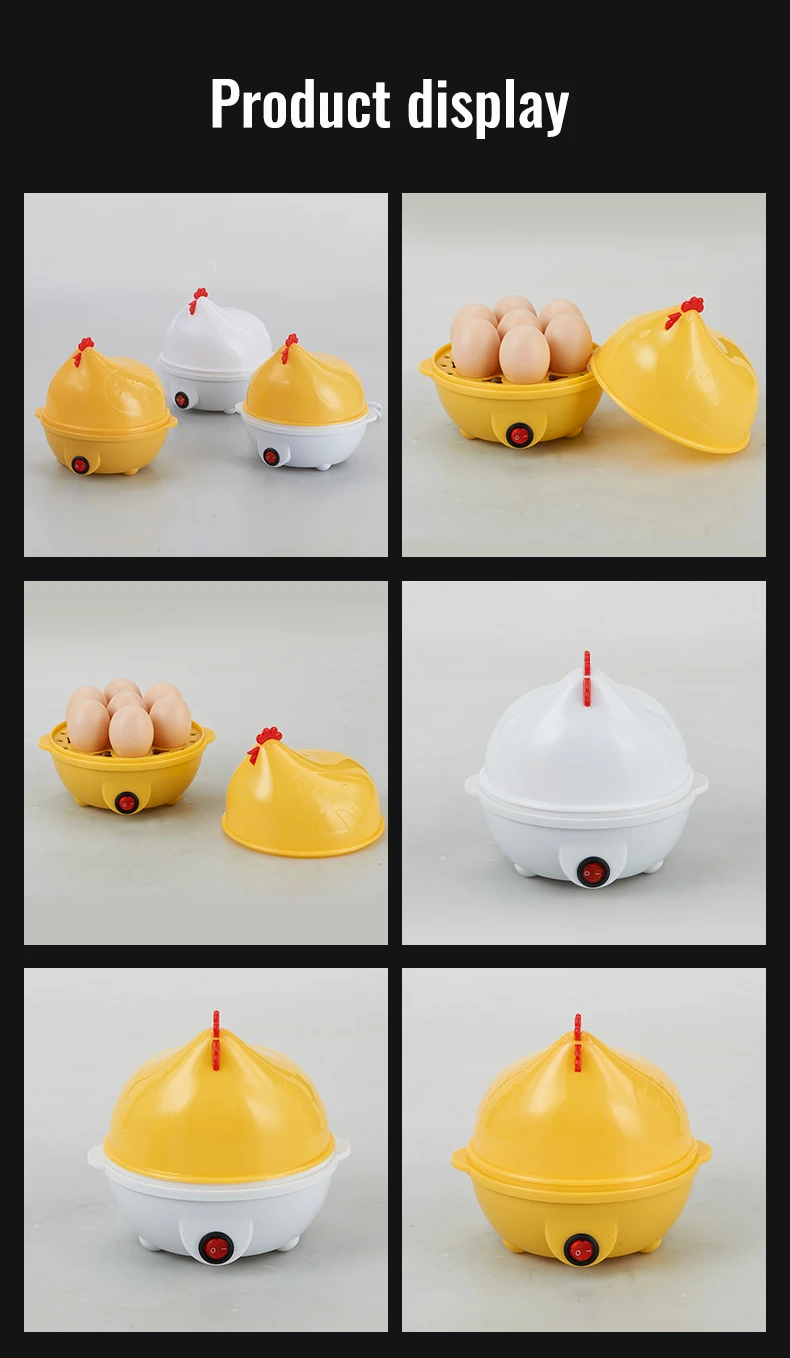 Product display