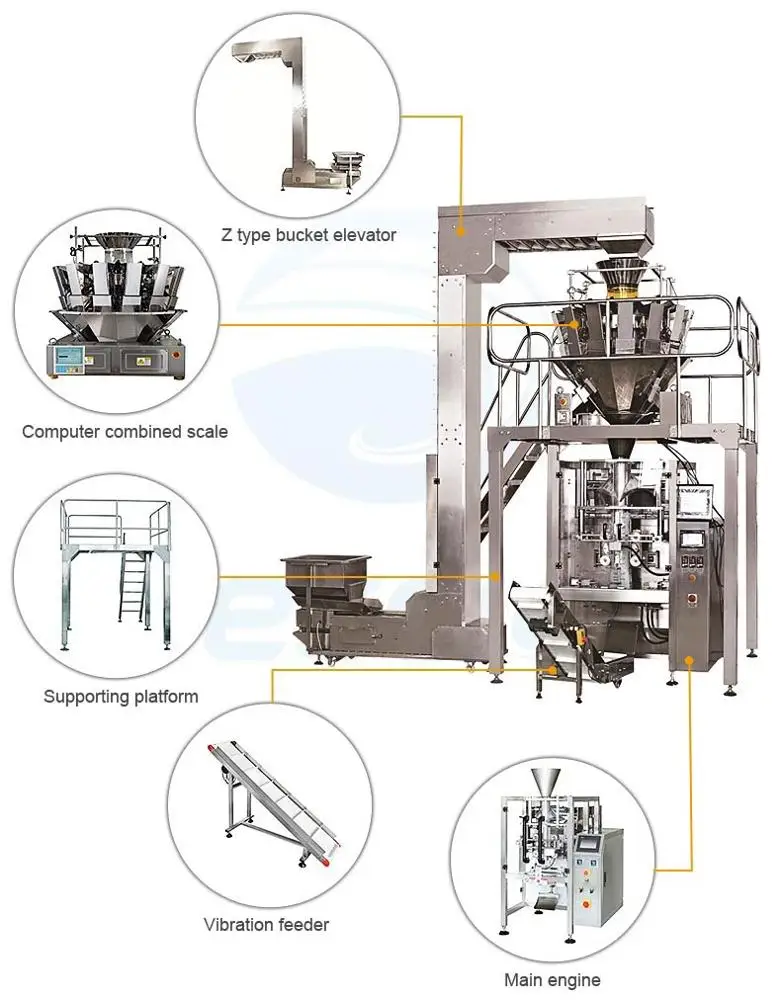 Z type bucket elevator

Computer combined scale

Supporting platform

Vibration feeder

Main engine