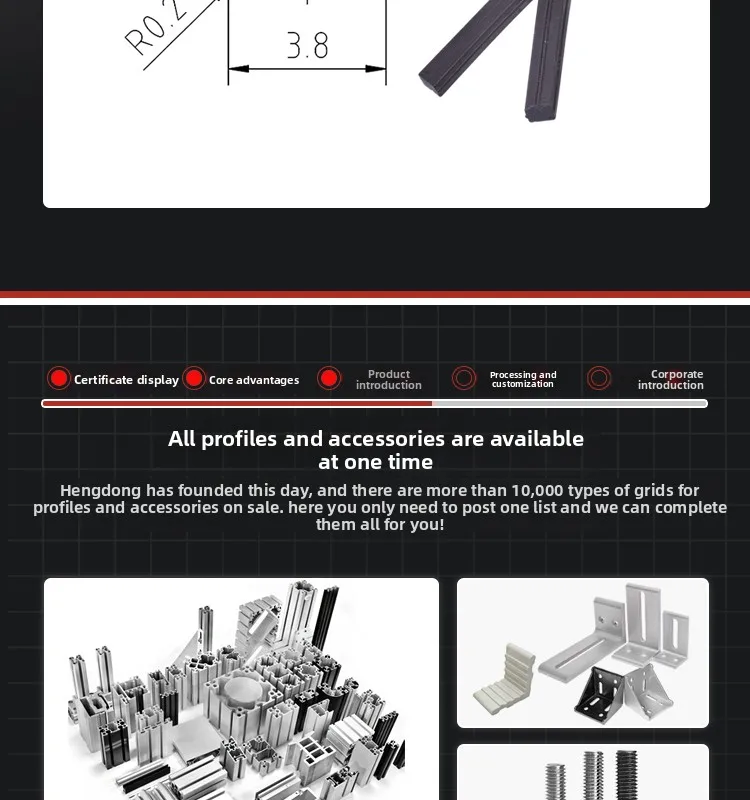 R0.2

3.8

Certificate display
Core advantages
Product introduction
Processing and customization
Corporate introduction

All profiles and accessories are available at one time

Hengdong has founded this day, and there are more than 10,000 types of grids for profiles and accessories on sale. here you only need to post one list and we can complete them all for you!