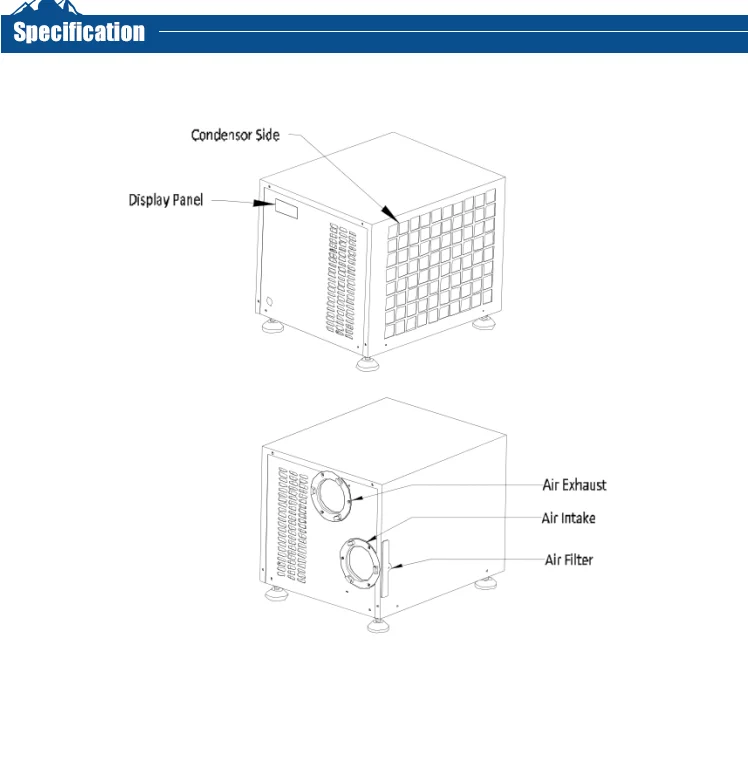 Specification

Condensor Side

Display Panel

Air Exhaust

Air Intake

Air Filter