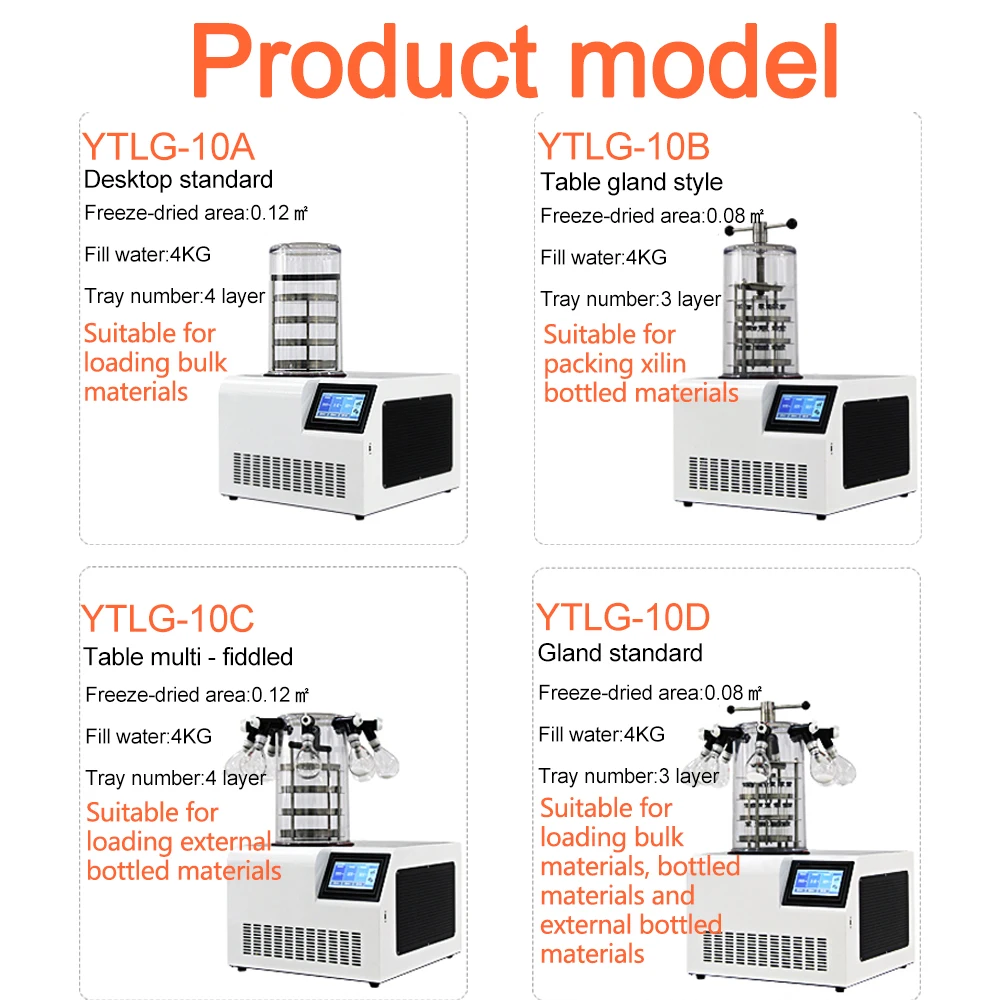 Product model

YTLG-10A
Desktop standard
Freeze-dried area:0.12 ㎡
Fill water:4KG
Tray number:4 layer
Suitable for loading bulk materials

YTLG-10B
Table gland style
Freeze-dried area:0.08 ㎡
Fill water:4KG
Tray number:3 layer
Suitable for packing xilin bottled materials

YTLG-10C
Table multi - fiddled
Freeze-dried area:0.12 ㎡
Fill water:4KG
Tray number:4 layer
Suitable for loading external bottled materials

YTLG-10D
Gland standard
Freeze-dried area:0.08 ㎡
Fill water:4KG
Tray number:3 layer
Suitable for loading bulk materials, bottled materials and external bottled materials