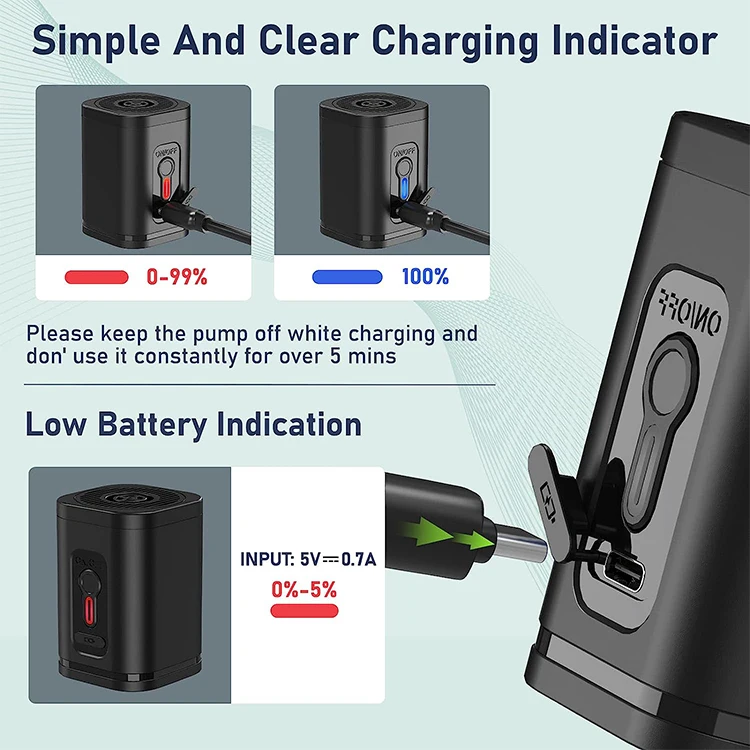 Simple And Clear Charging Indicator

ON/OFF

ON/OFF

0-99%

100%

Please keep the pump off white charging and don' use it constantly for over 5 mins

Low Battery Indication

INPUT: 5V⎓0.7A

0%-5%

ON/OFF