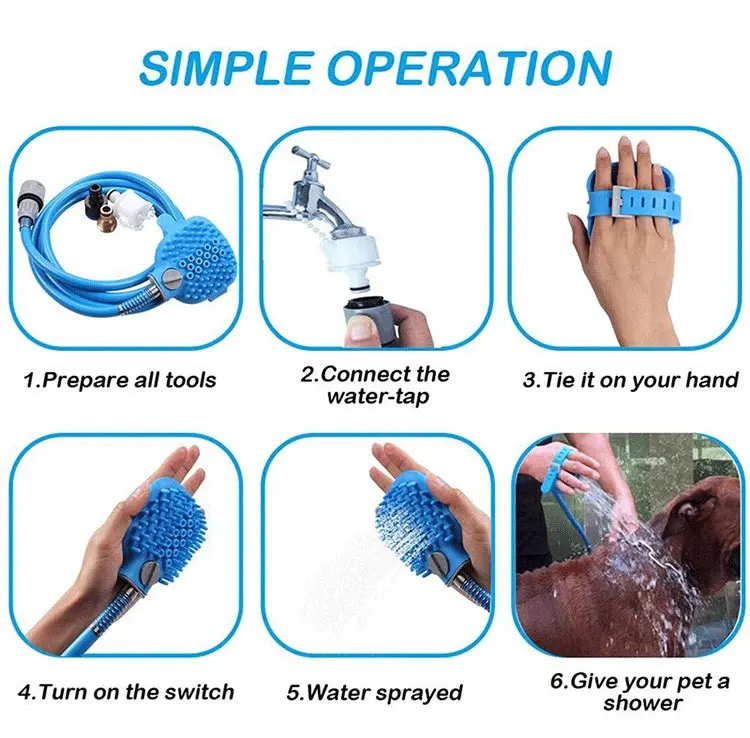 SIMPLE OPERATION

1.Prepare all tools

2.Connect the water-tap

3.Tie it on your hand

4.Turn on the switch

5.Water sprayed

6.Give your pet a shower