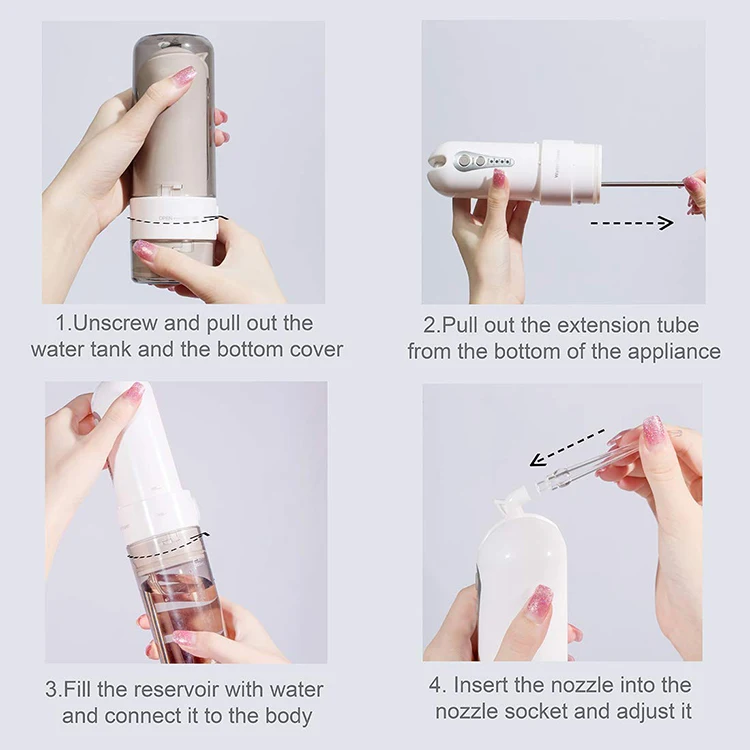 1.Unscrew and pull out the water tank and the bottom cover

2.Pull out the extension tube from the bottom of the appliance

3.Fill the reservoir with water and connect it to the body

4. Insert the nozzle into the nozzle socket and adjust it