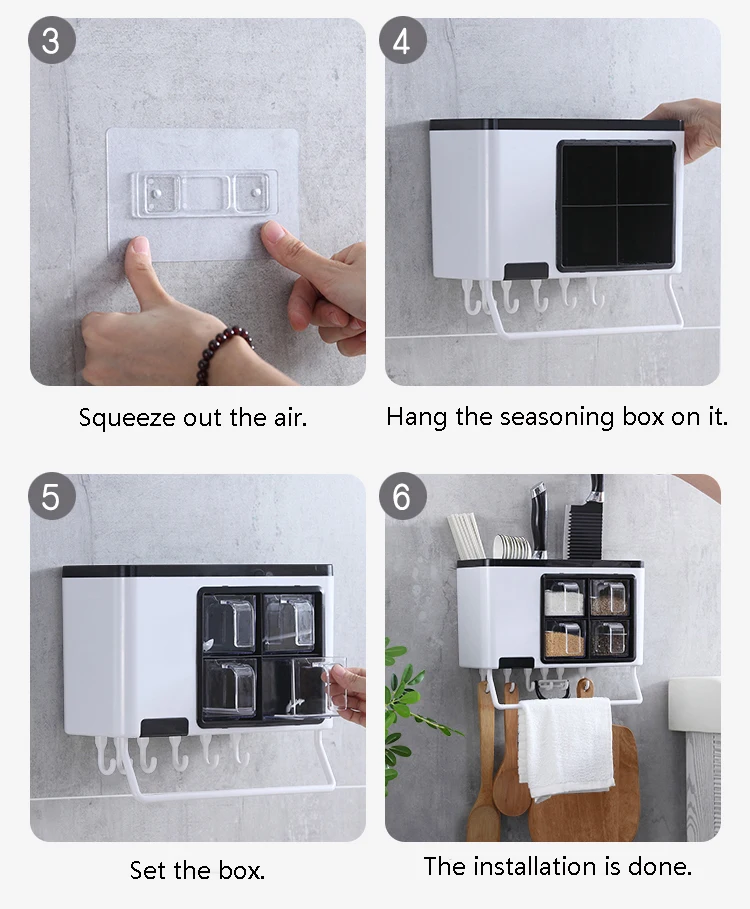 3

Squeeze out the air.

4

Hang the seasoning box on it.

5

Set the box.

6

The installation is done.