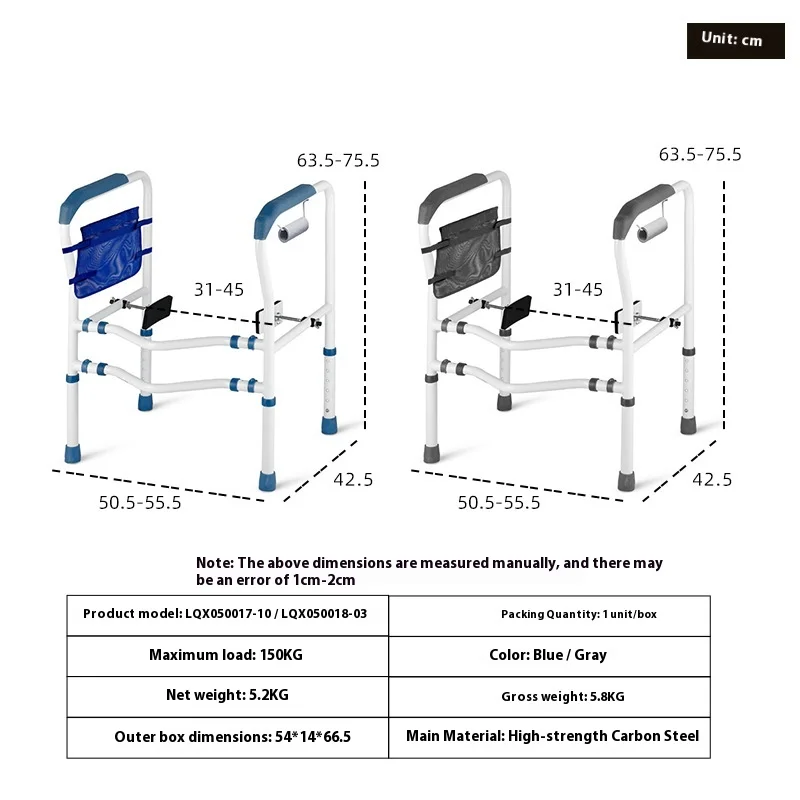 Unit: cm

63.5-75.5
31-45
42.5
50.5-55.5

63.5-75.5
31-45
42.5
50.5-55.5

Note: The above dimensions are measured manually, and there may be an error of 1cm-2cm

| Product model: LQX050017-10 / LQX050018-03 | Packing Quantity: 1 unit/box |
|---|---|
| Maximum load: 150KG | Color: Blue / Gray |
| Net weight: 5.2KG | Gross weight: 5.8KG |
| Outer box dimensions: 54*14*66.5 | Main Material: High-strength Carbon Steel |