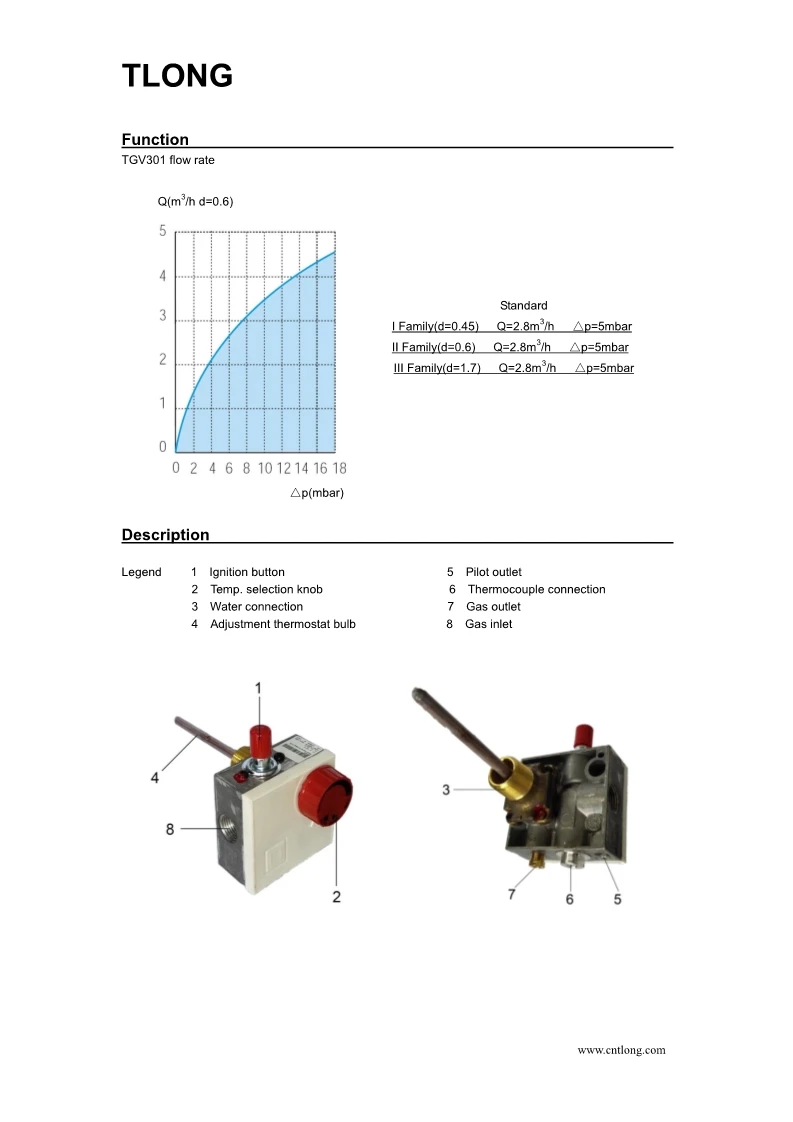 TLONG

Function

TGV301 flow rate

Q($m^3$/h d=0.6)

5
4
3
2
1
0

0 2 4 6 8 10 12 14 16 18

△p(mbar)

Standard

I Family(d=0.45) Q=2.8$m^3$/h △p=5mbar

II Family(d=0.6) Q=2.8$m^3$/h △p=5mbar

III Family(d=1.7) Q=2.8$m^3$/h △p=5mbar

Description

Legend 1 Ignition button
2 Temp. selection knob
3 Water connection
4 Adjustment thermostat bulb

5 Pilot outlet
6 Thermocouple connection
7 Gas outlet
8 Gas inlet

1
4
8
2
3
7
6
5

www.cntlong.com