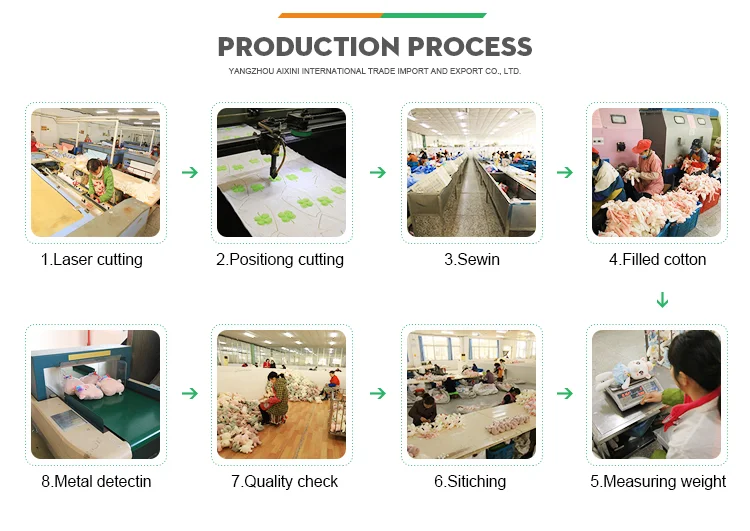 PRODUCTION PROCESS

YANGZHOU AIXINI INTERNATIONAL TRADE IMPORT AND EXPORT CO., LTD.

1.Laser cutting

2.Positiong cutting

3.Sewin

4.Filled cotton

8.Metal detectin

7.Quality check

6.Sitiching

5.Measuring weight