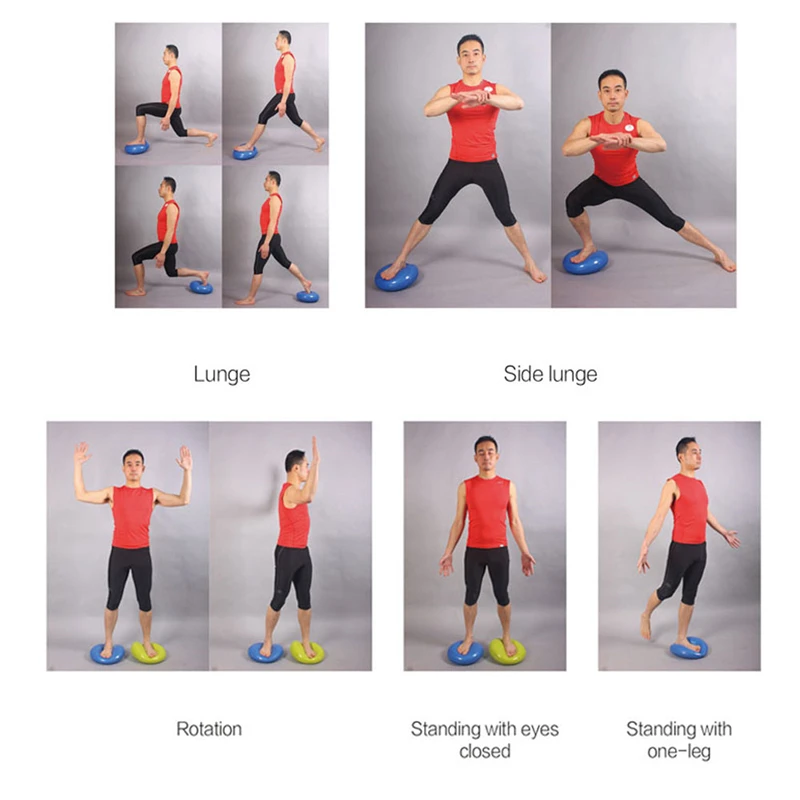 Lunge

Side lunge

Rotation

Standing with eyes closed

Standing with one-leg