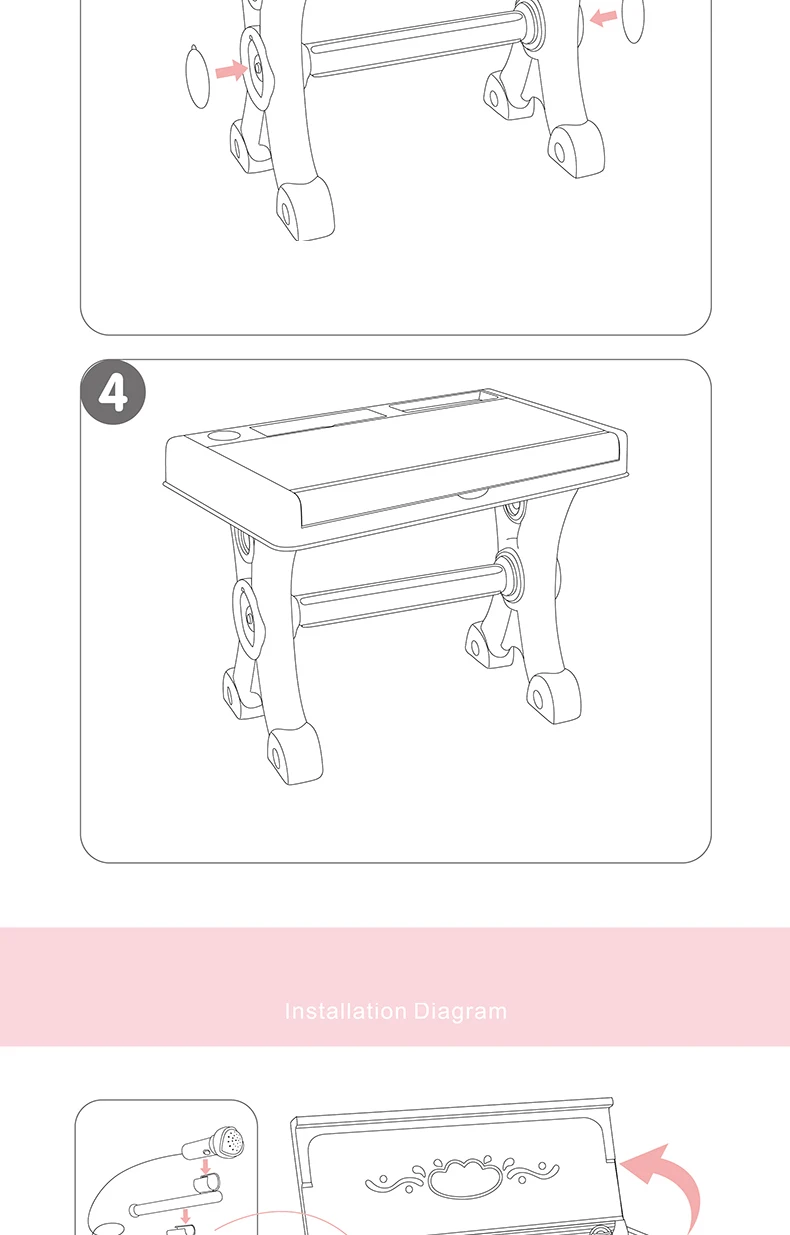 4

Installation Diagram