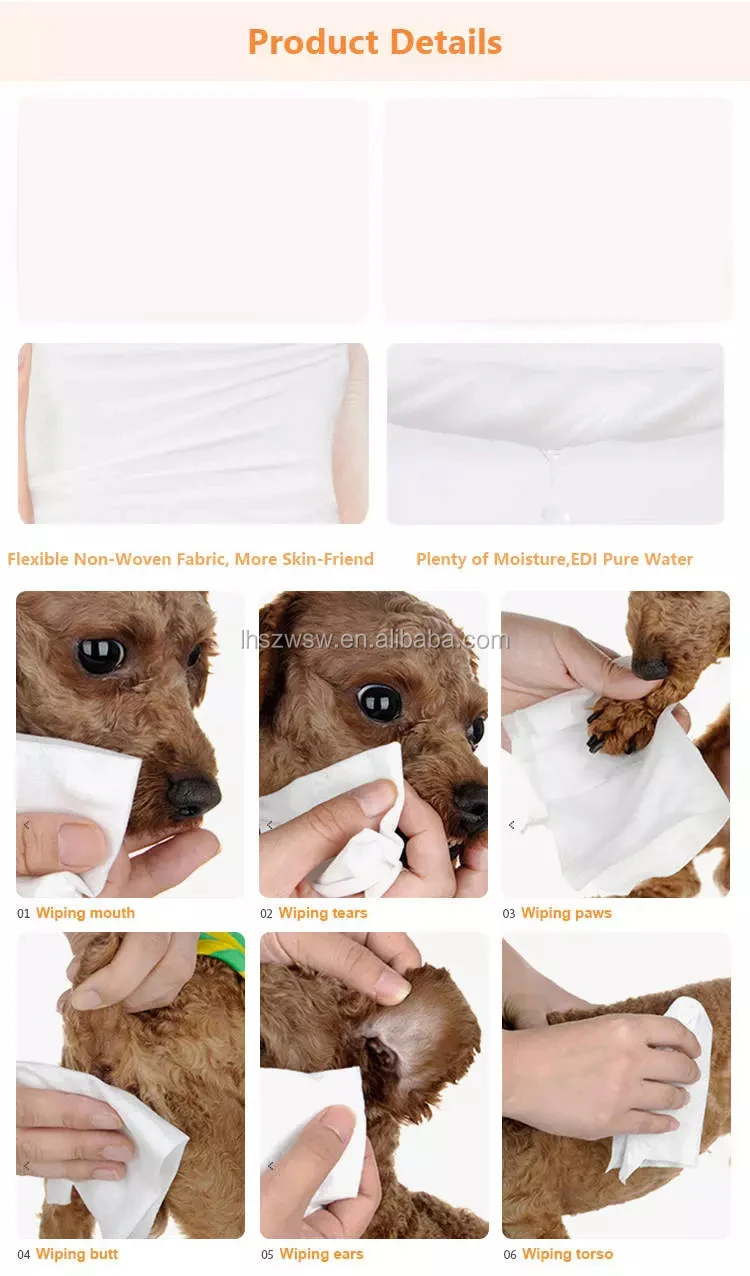 Product Details

Flexible Non-Woven Fabric, More Skin-Friend

Plenty of Moisture,EDI Pure Water

lhszwsw.en.alibaba.com

01 Wiping mouth

02 Wiping tears

03 Wiping paws

04 Wiping butt

05 Wiping ears

06 Wiping torso