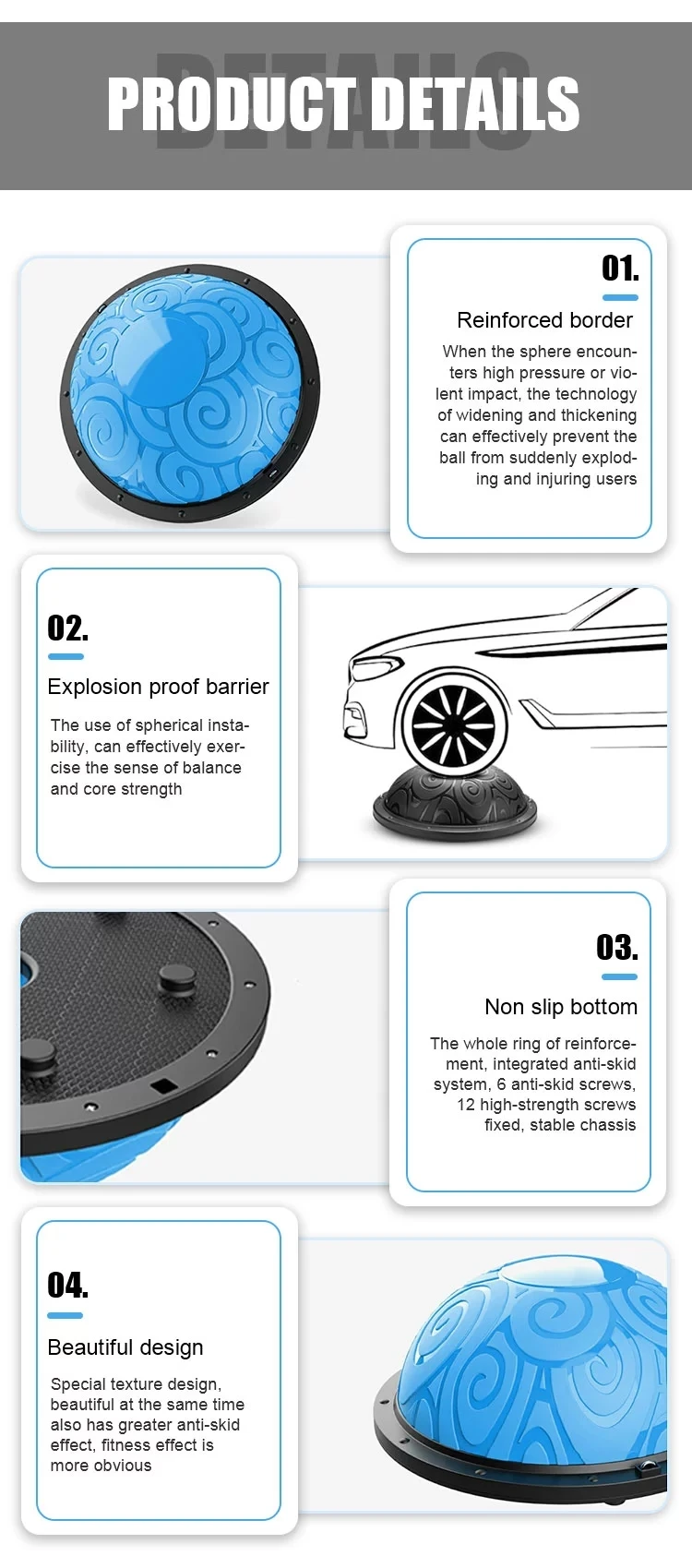 DETAILS
PRODUCT DETAILS

01.

Reinforced border

When the sphere encounters high pressure or violent impact, the technology of widening and thickening can effectively prevent the ball from suddenly exploding and injuring users

02.

Explosion proof barrier

The use of spherical instability, can effectively exercise the sense of balance and core strength

03.

Non slip bottom

The whole ring of reinforcement, integrated anti-skid system, 6 anti-skid screws, 12 high-strength screws fixed, stable chassis

04.

Beautiful design

Special texture design, beautiful at the same time also has greater anti-skid effect, fitness effect is more obvious