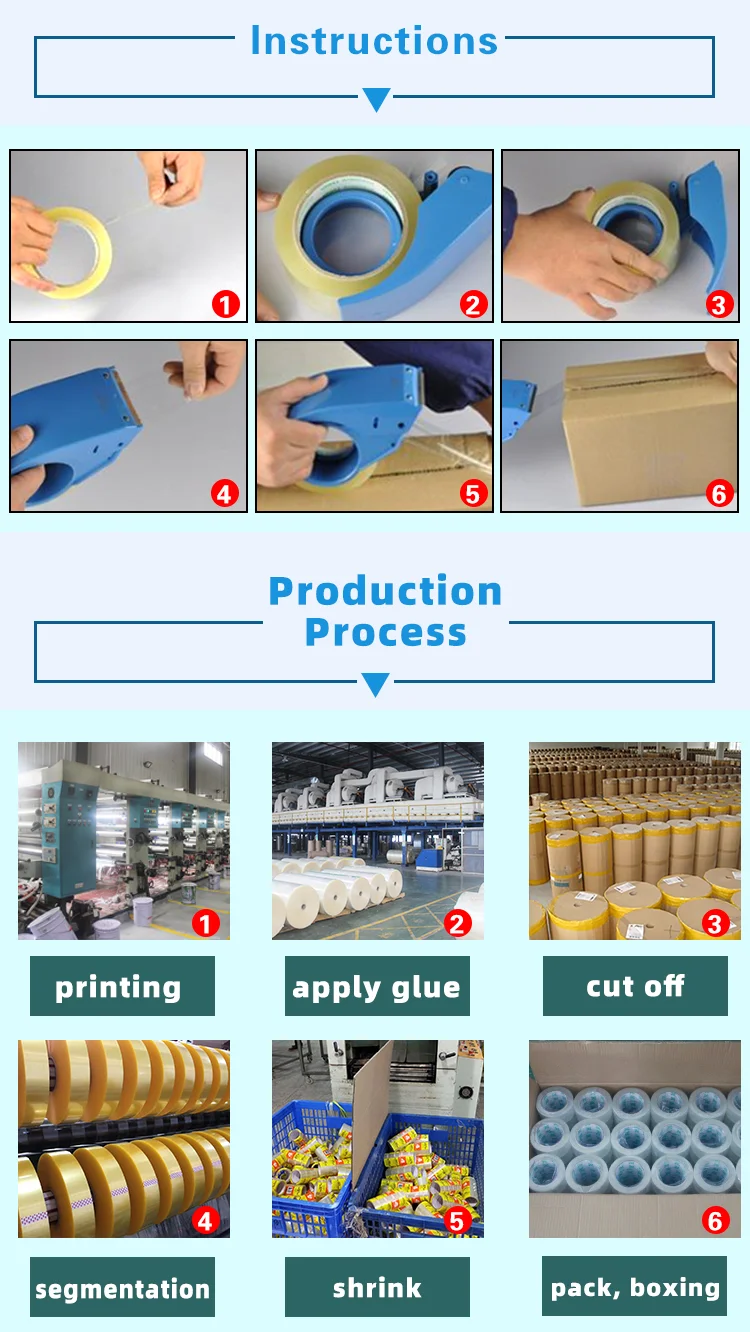 Instructions

1
2
3
4
5
6

Production Process

1
printing
2
apply glue
3
cut off
4
segmentation
5
shrink
6
pack, boxing