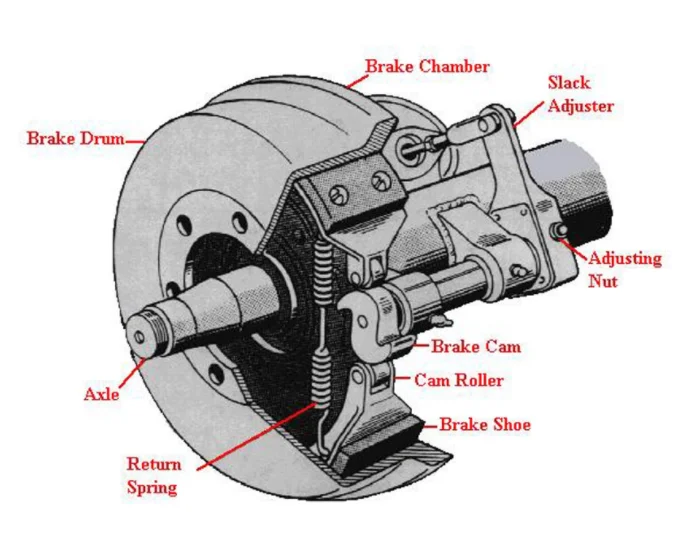 Brake Chamber
Slack Adjuster
Brake Drum
Adjusting Nut
Brake Cam
Cam Roller
Axle
Brake Shoe
Return Spring