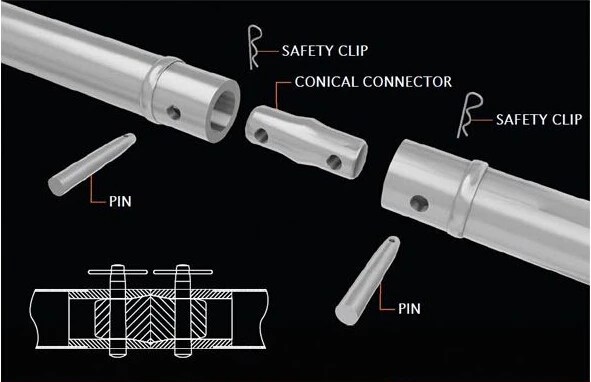 SAFETY CLIP

CONICAL CONNECTOR

SAFETY CLIP

PIN

PIN