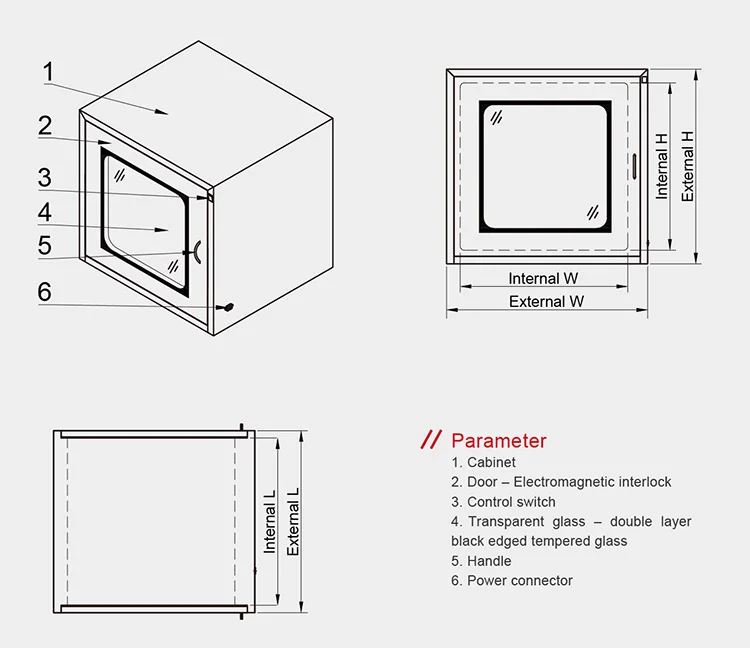 1
2
3
4
5
6

Internal H
External H
Internal W
External W

Internal L
External L

// Parameter
1. Cabinet
2. Door – Electromagnetic interlock
3. Control switch
4. Transparent glass – double layer black edged tempered glass
5. Handle
6. Power connector