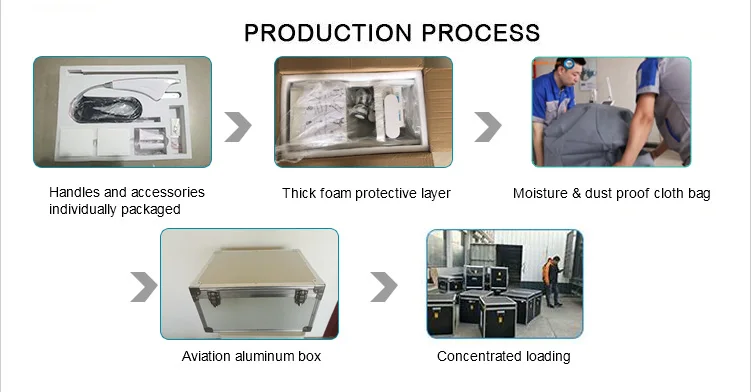 PRODUCTION PROCESS

Handles and accessories individually packaged

Thick foam protective layer

Moisture & dust proof cloth bag

Aviation aluminum box

Concentrated loading