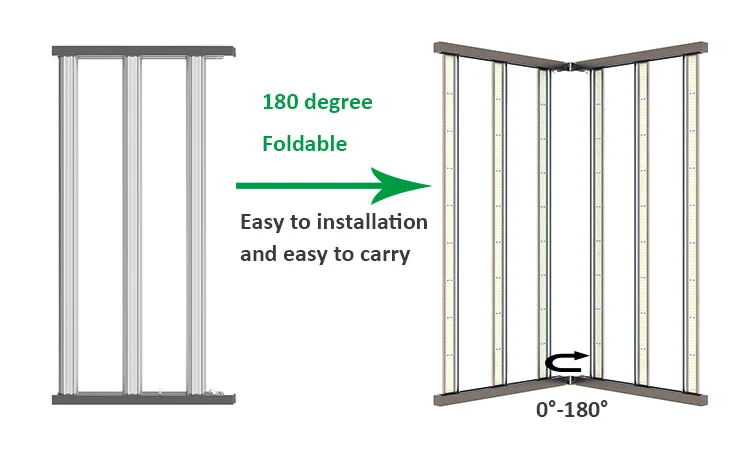 180 degree
Foldable

Easy to installation and easy to carry

0°-180°