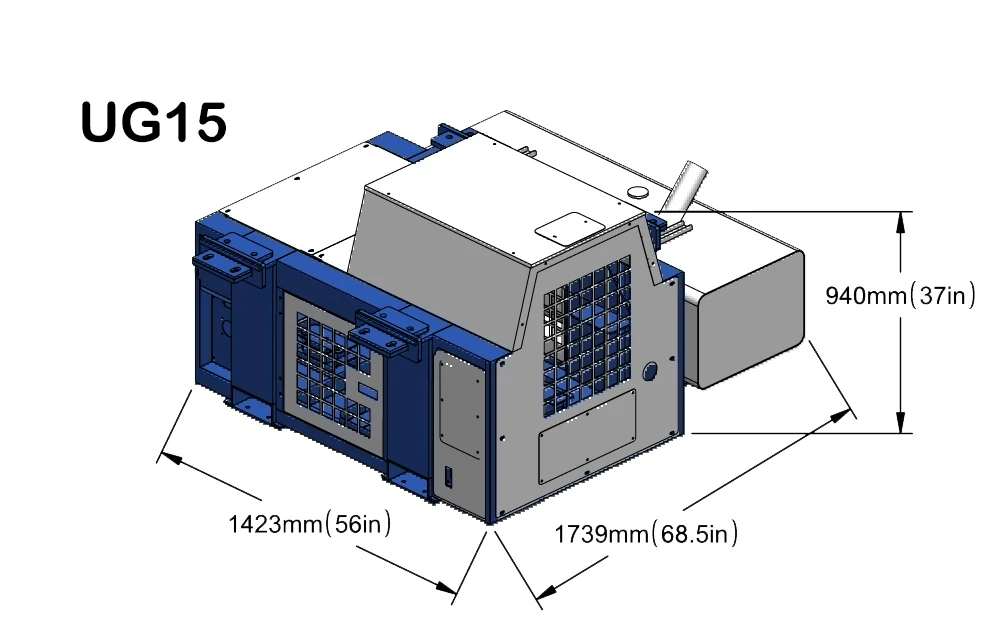 UG15

940mm(37in)

1423mm(56in)

1739mm(68.5in)