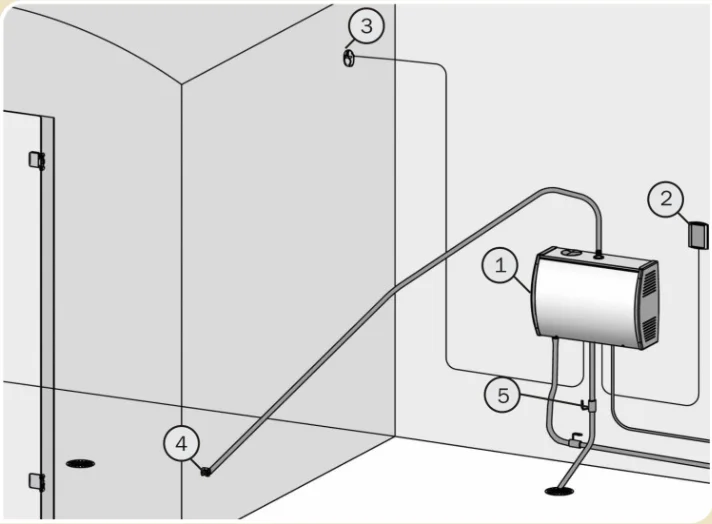 3
2
1
5
4