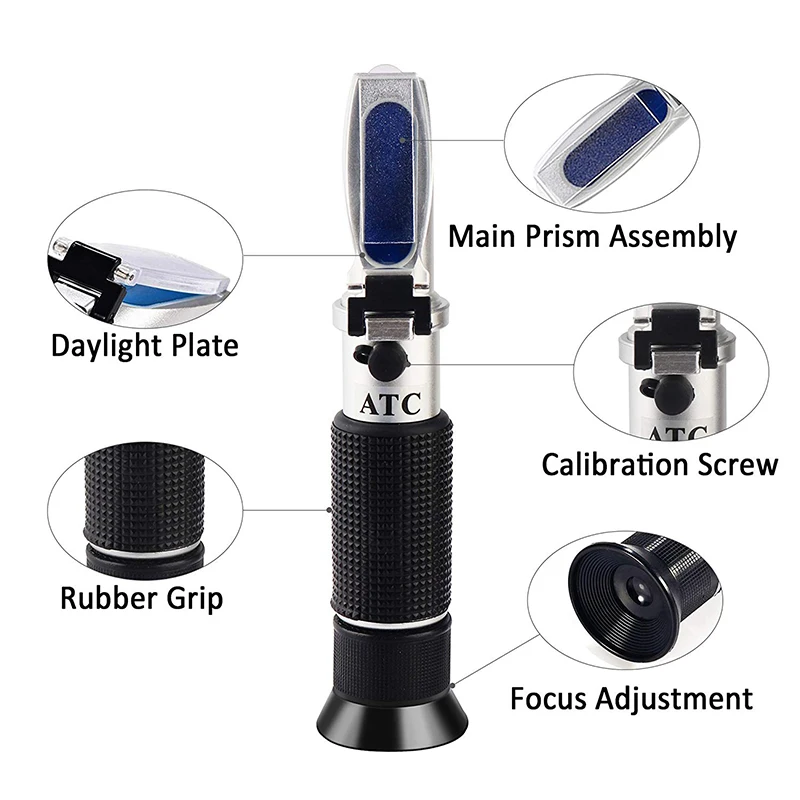 Main Prism Assembly

Daylight Plate

ATC

ATC

Calibration Screw

Rubber Grip

Focus Adjustment