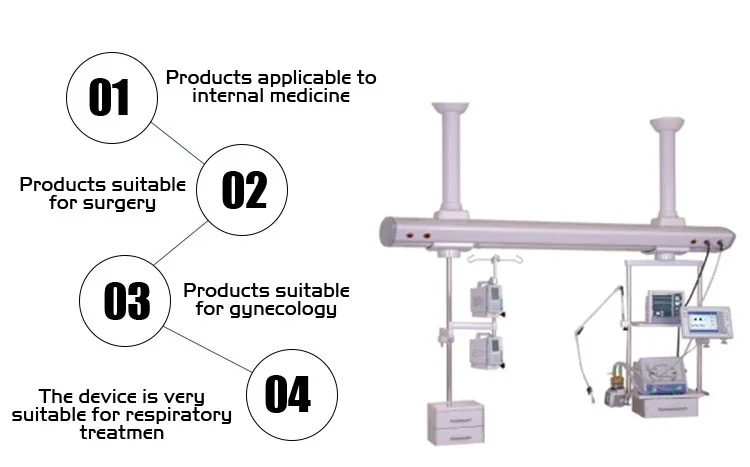 01

Products applicable to internal medicine

Products suitable for surgery

02

03

Products suitable for gynecology

The device is very suitable for respiratory treatmen

04