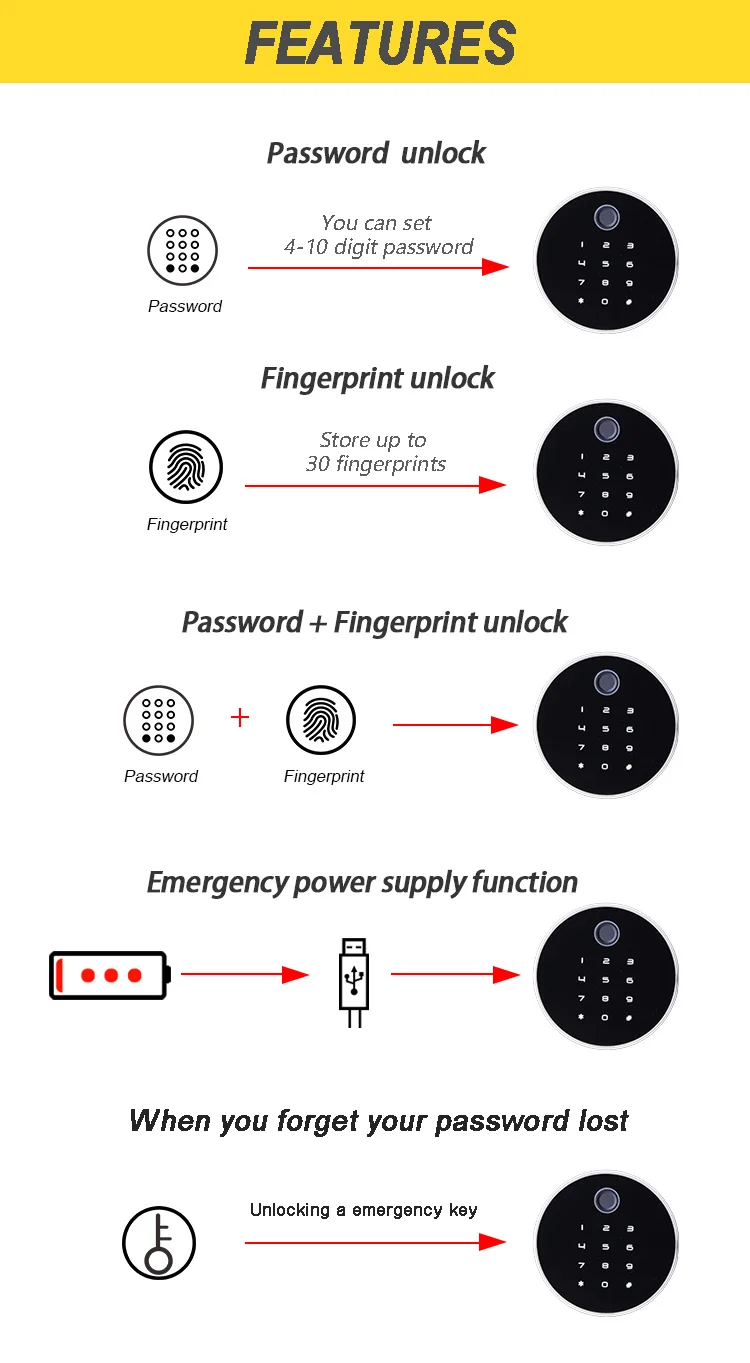 FEATURES

Password unlock

Password

You can set 4-10 digit password

1 2 3
4 5 6
7 8 9
* 0 #

Fingerprint unlock

Fingerprint

Store up to 30 fingerprints

1 2 3
4 5 6
7 8 9
* 0 #

Password + Fingerprint unlock

Password + Fingerprint

1 2 3
4 5 6
7 8 9
* 0 #

Emergency power supply function

1 2 3
4 5 6
7 8 9
* 0 #

When you forget your password lost

Unlocking a emergency key

1 2 3
4 5 6
7 8 9
* 0 #