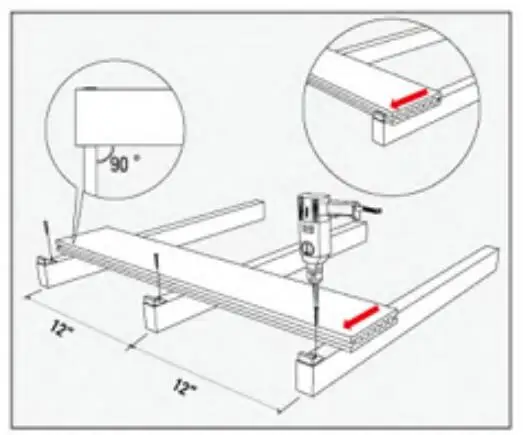 90 °

12"

12"