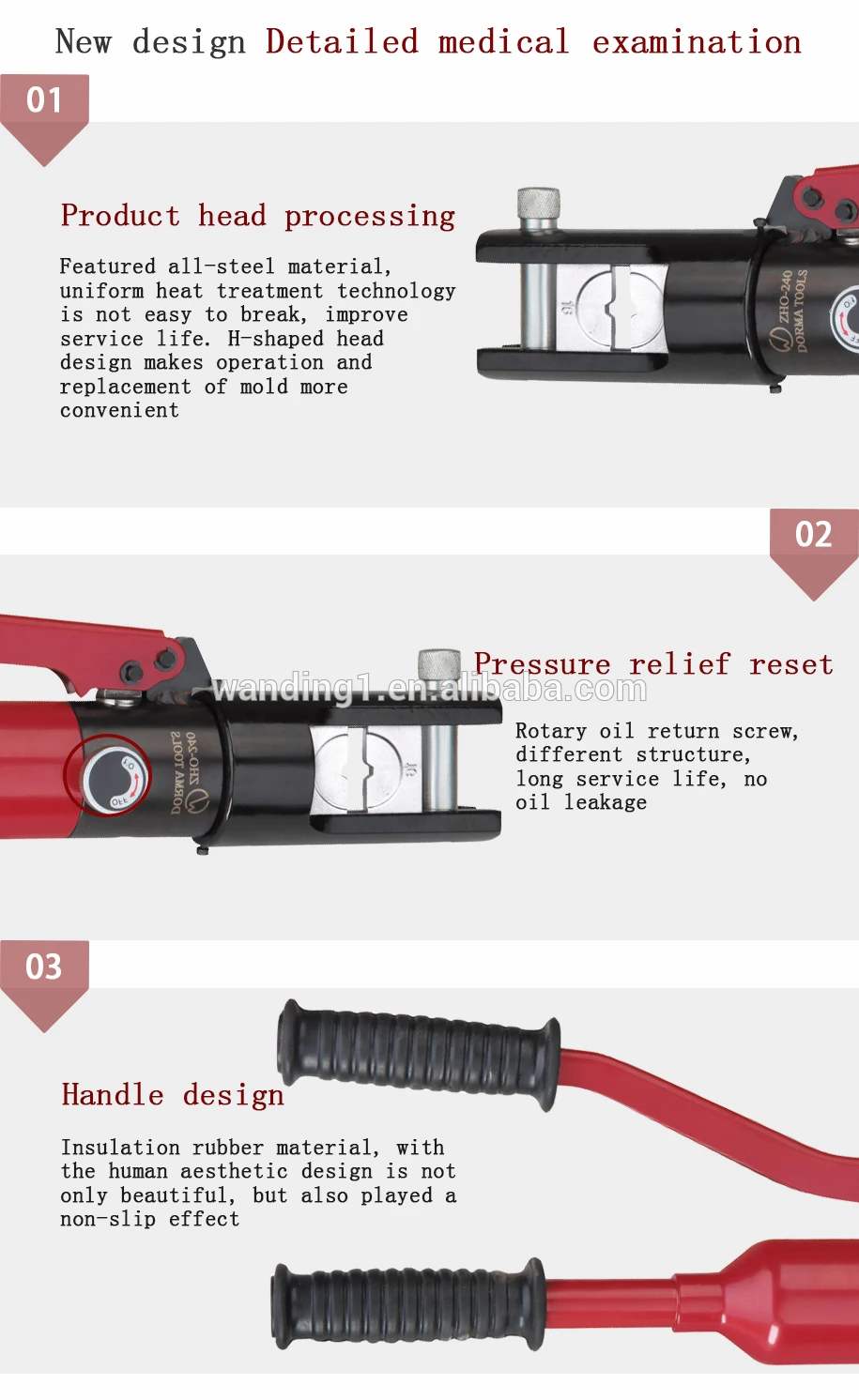 New design Detailed medical examination

01

Product head processing

Featured all-steel material, uniform heat treatment technology is not easy to break, improve service life. H-shaped head design makes operation and replacement of mold more convenient

ZHO-240
DORMA TOOLS

02

Pressure relief reset

wanding1.en.alibaba.com

Rotary oil return screw, different structure, long service life, no oil leakage

ZHO-240
DORMA TOOLS

03

Handle design

Insulation rubber material, with the human aesthetic design is not only beautiful, but also played a non-slip effect