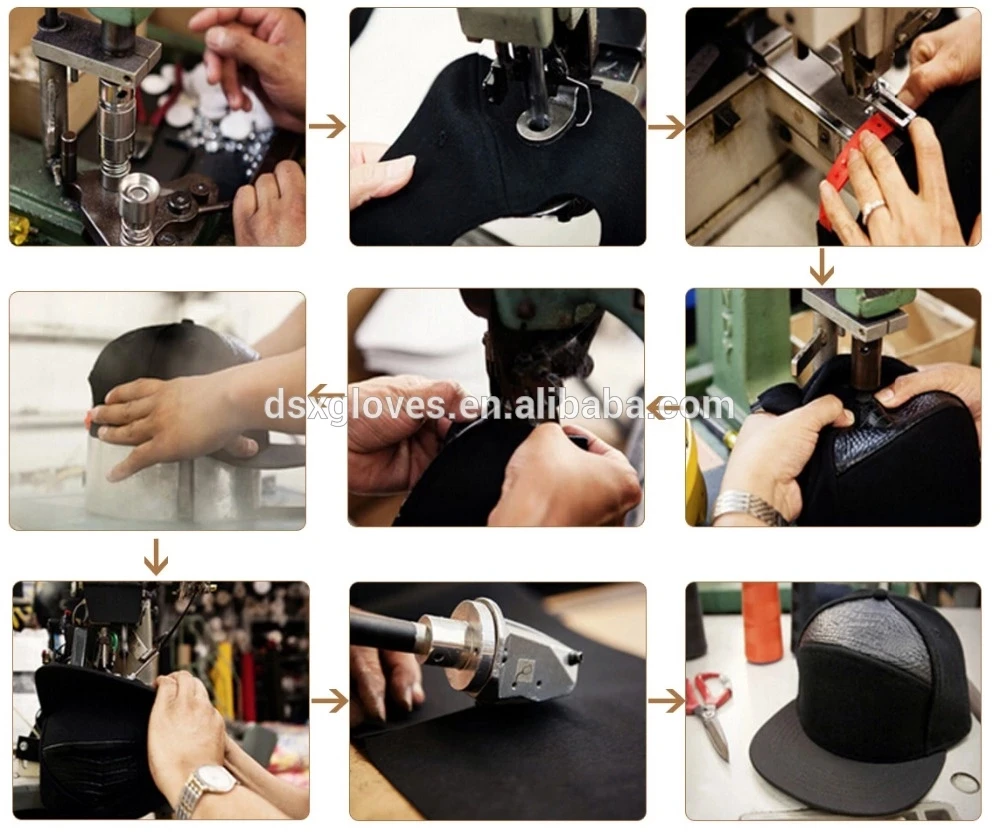 dsxgloves.en.alibaba.com