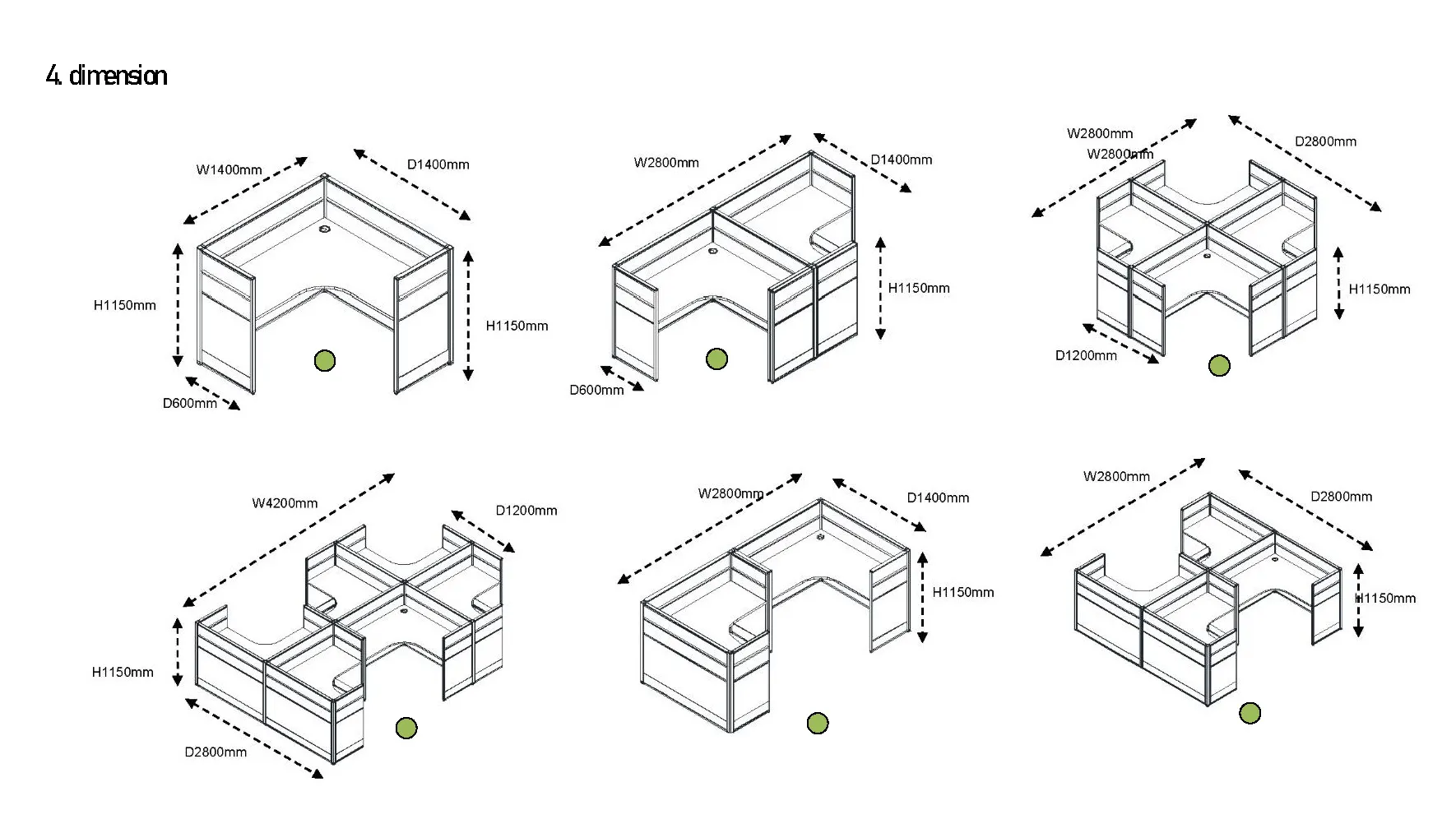 4. dimension

W1400mm
D1400mm
H1150mm
H1150mm
D600mm

W2800mm
D1400mm
H1150mm
D600mm

W2800mm
W2800mm
D2800mm
H1150mm
D1200mm

W4200mm
D1200mm
H1150mm
D2800mm

W2800mm
D1400mm
H1150mm

W2800mm
D2800mm
H1150mm