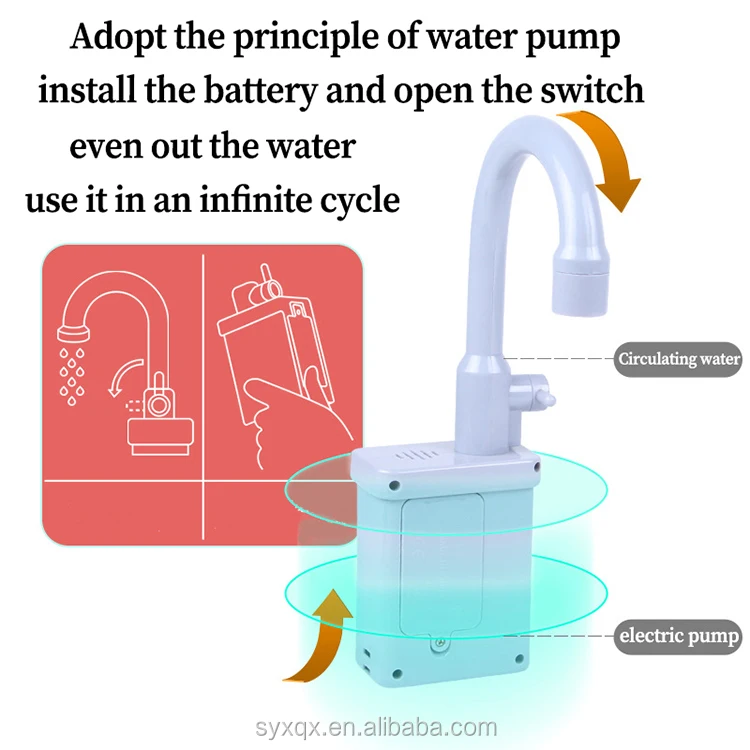 Adopt the principle of water pump
install the battery and open the switch
even out the water
use it in an infinite cycle

Circulating water

electric pump

syxqx.en.alibaba.com