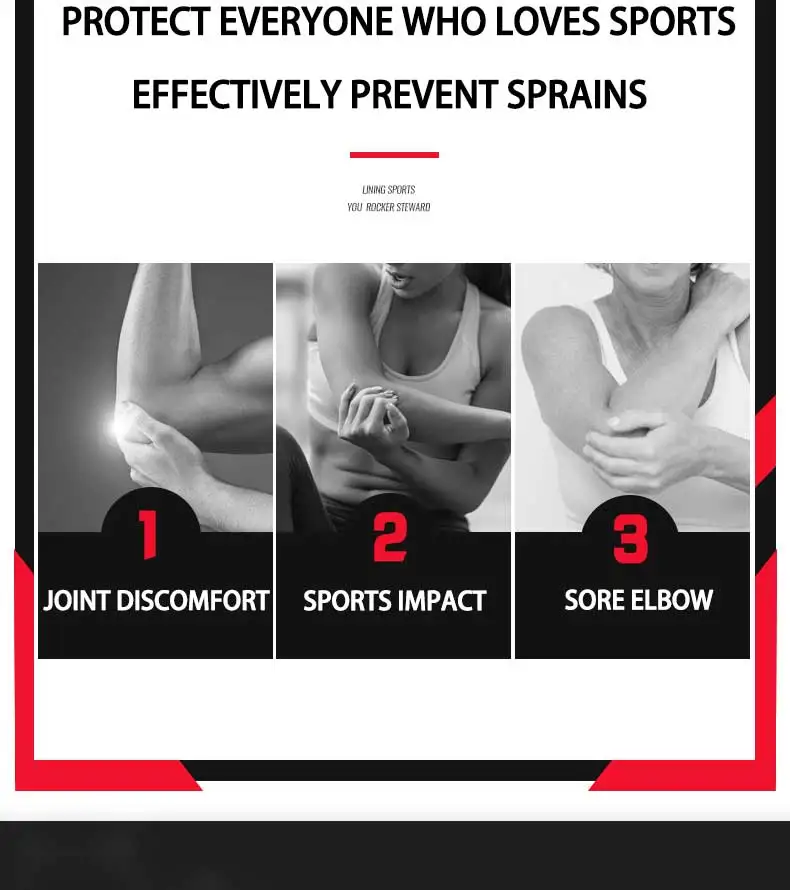 PROTECT EVERYONE WHO LOVES SPORTS

EFFECTIVELY PREVENT SPRAINS

LINING SPORTS
YOU ROCKER STEWARD

1
JOINT DISCOMFORT

2
SPORTS IMPACT

3
SORE ELBOW