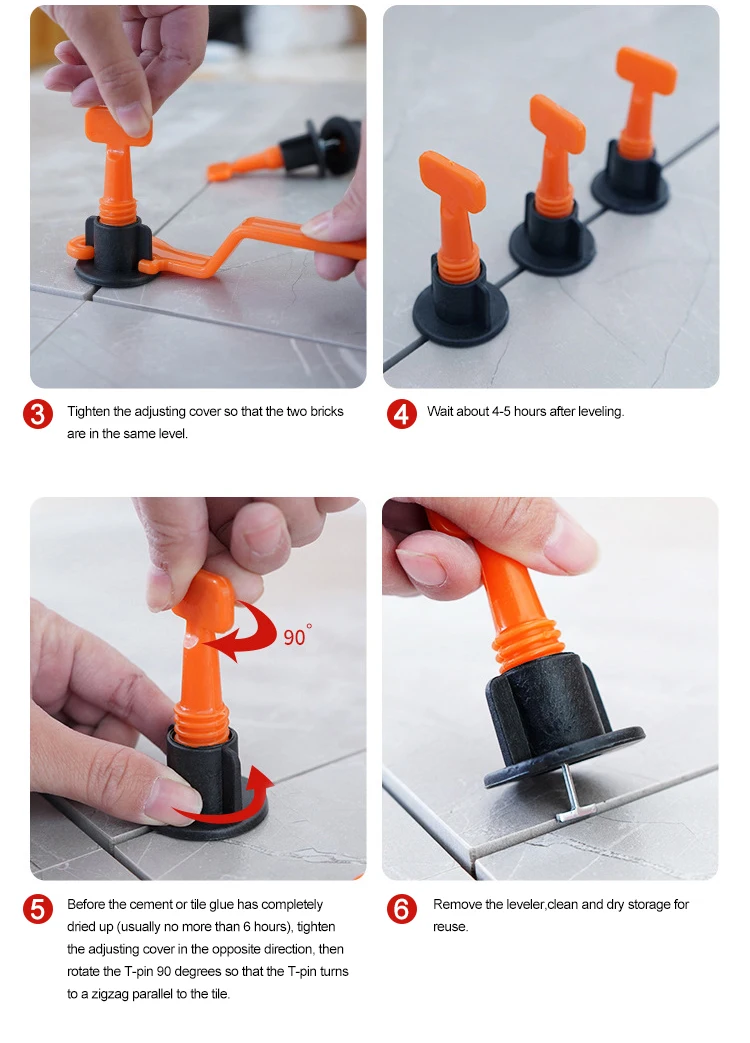 3 Tighten the adjusting cover so that the two bricks are in the same level.

4 Wait about 4-5 hours after leveling.

90°

5 Before the cement or tile glue has completely dried up (usually no more than 6 hours), tighten the adjusting cover in the opposite direction, then rotate the T-pin 90 degrees so that the T-pin turns to a zigzag parallel to the tile.

6 Remove the leveler,clean and dry storage for reuse.