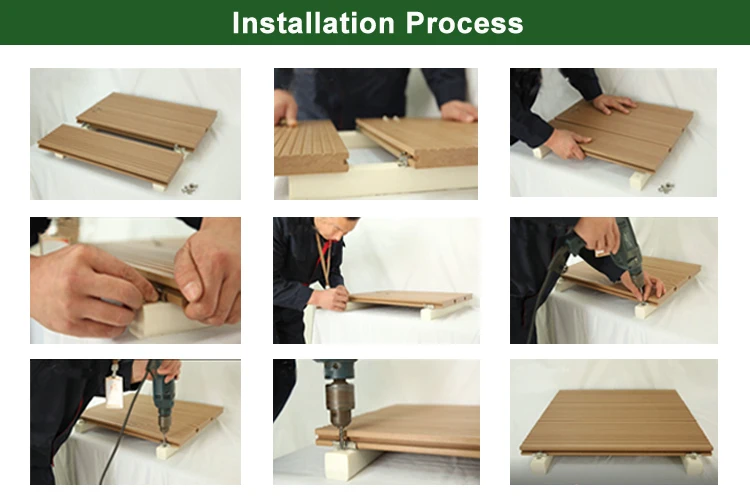 Installation Process