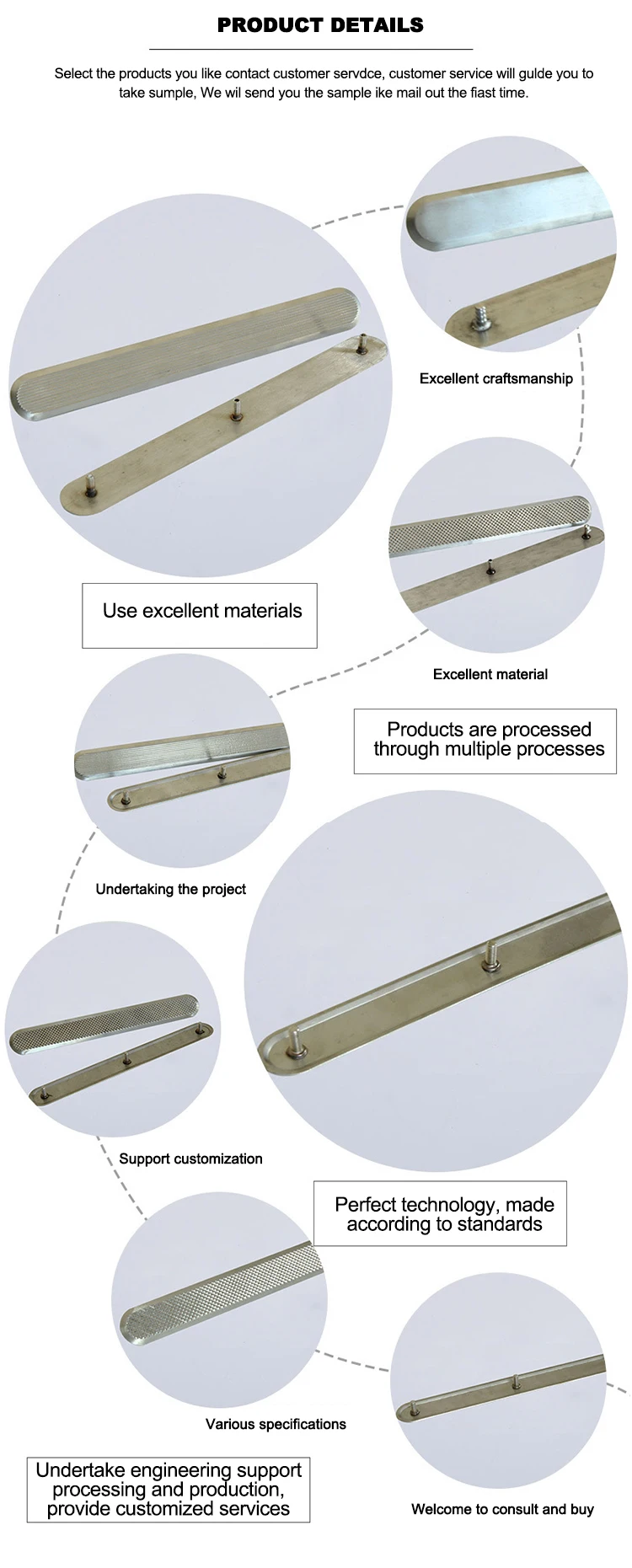 PRODUCT DETAILS

Select the products you like contact customer servdce, customer service will gulde you to take sumple, We wil send you the sample ike mail out the fiast time.

Excellent craftsmanship

Use excellent materials

Excellent material

Products are processed through multiple processes

Undertaking the project

Support customization

Perfect technology, made according to standards

Various specifications

Undertake engineering support processing and production, provide customized services

Welcome to consult and buy