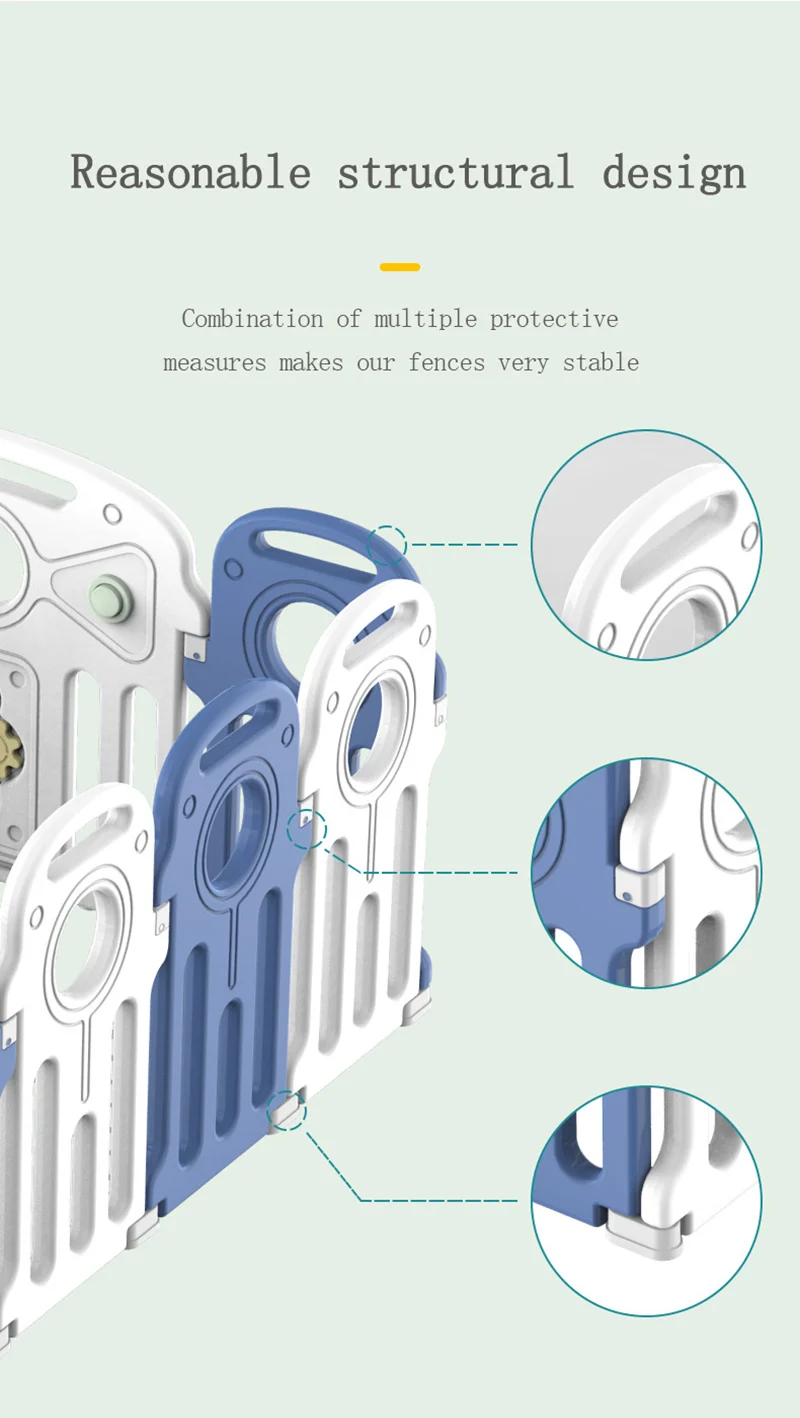 Reasonable structural design

Combination of multiple protective measures makes our fences very stable