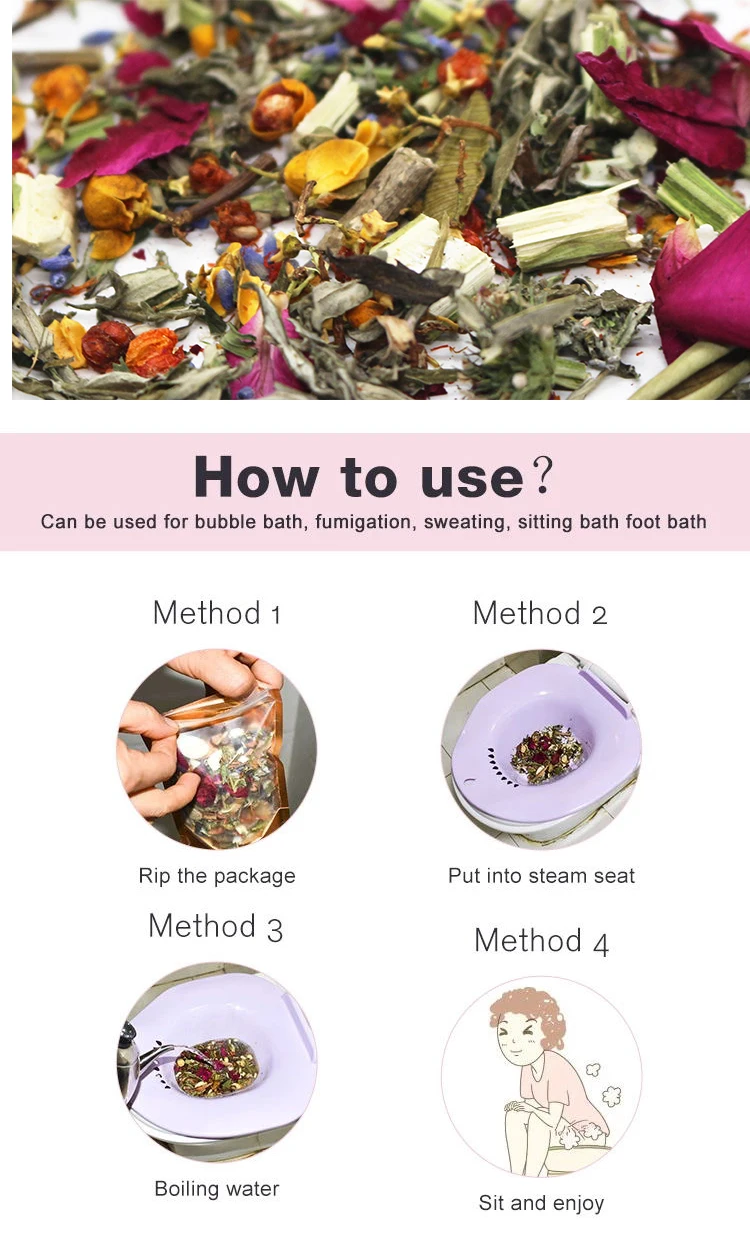 How to use?

Can be used for bubble bath, fumigation, sweating, sitting bath foot bath

Method 1

Rip the package

Method 2

Put into steam seat

Method 3

Boiling water

Method 4

Sit and enjoy