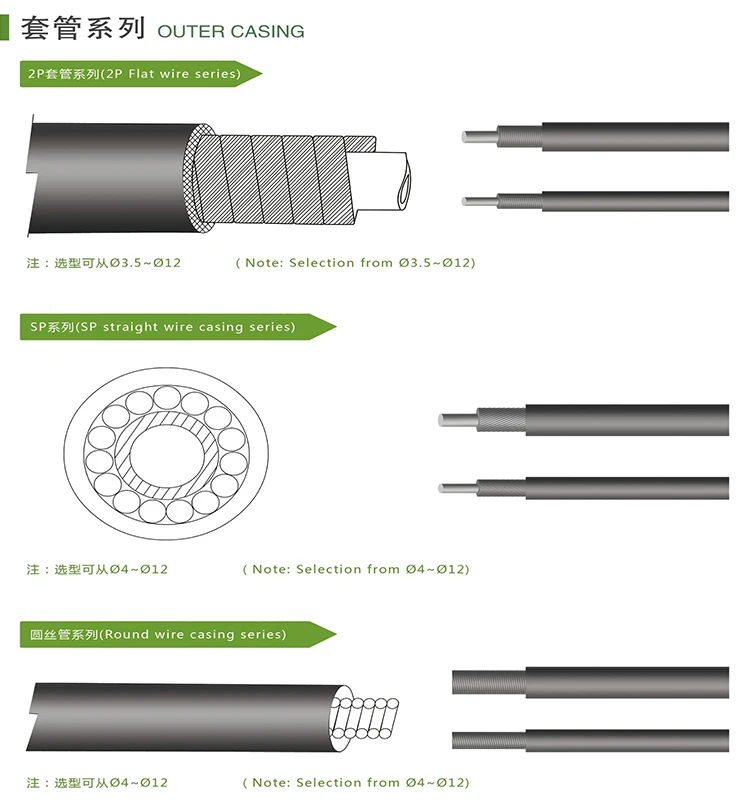 套管系列 OUTER CASING

2P套管系列(2P Flat wire series)

注：选型可从Ø3.5~Ø12 ( Note: Selection from Ø3.5~Ø12)

SP系列(SP straight wire casing series)

注：选型可从Ø4~Ø12 ( Note: Selection from Ø4~Ø12)

圆丝管系列(Round wire casing series)

注：选型可从Ø4~Ø12 ( Note: Selection from Ø4~Ø12)