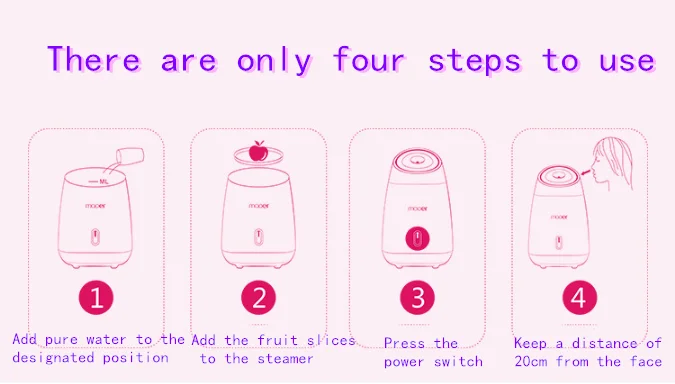 There are only four steps to use

ML

mooer

1

Add pure water to the designated position

mooer

2

Add the fruit slices to the steamer

mooer

3

Press the power switch

mooer

4

Keep a distance of 20cm from the face