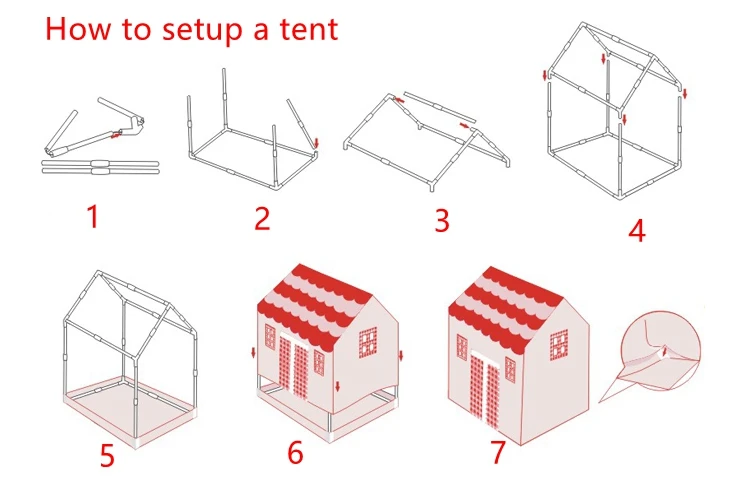 How to setup a tent

1

2

3

4

5

6

7