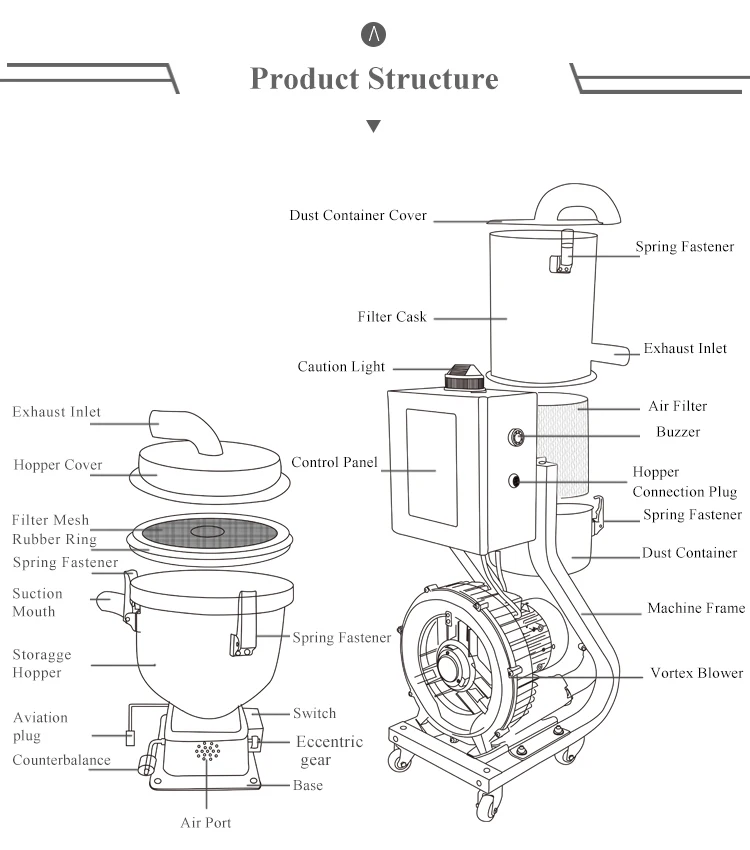 Product Structure

Dust Container Cover
Spring Fastener
Filter Cask
Exhaust Inlet
Caution Light
Air Filter
Buzzer
Control Panel
Hopper Connection Plug
Spring Fastener
Dust Container
Machine Frame
Vortex Blower

Exhaust Inlet
Hopper Cover
Filter Mesh
Rubber Ring
Spring Fastener
Suction Mouth
Spring Fastener
Storagge Hopper
Aviation plug
Switch
Eccentric gear
Counterbalance
Base
Air Port