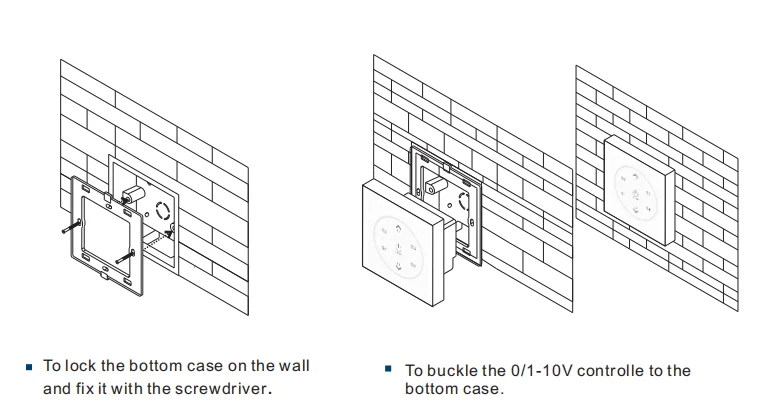 ▪ To lock the bottom case on the wall and fix it with the screwdriver.

▪ To buckle the 0/1-10V controlle to the bottom case.