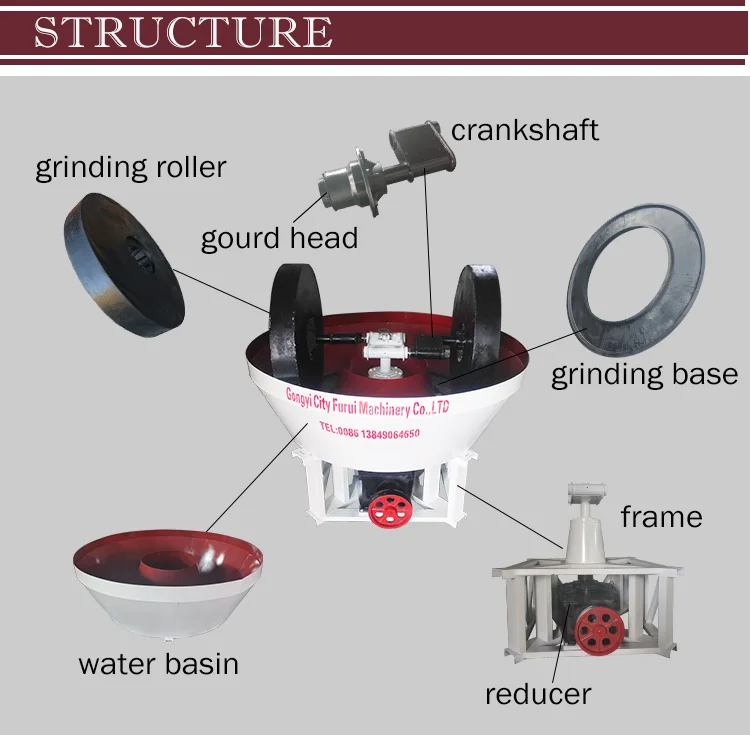 STRUCTURE

crankshaft

grinding roller

gourd head

grinding base

Gongyi City Furui Machinery Co.,LTD

TEL:0086 13849064650

frame

water basin

reducer